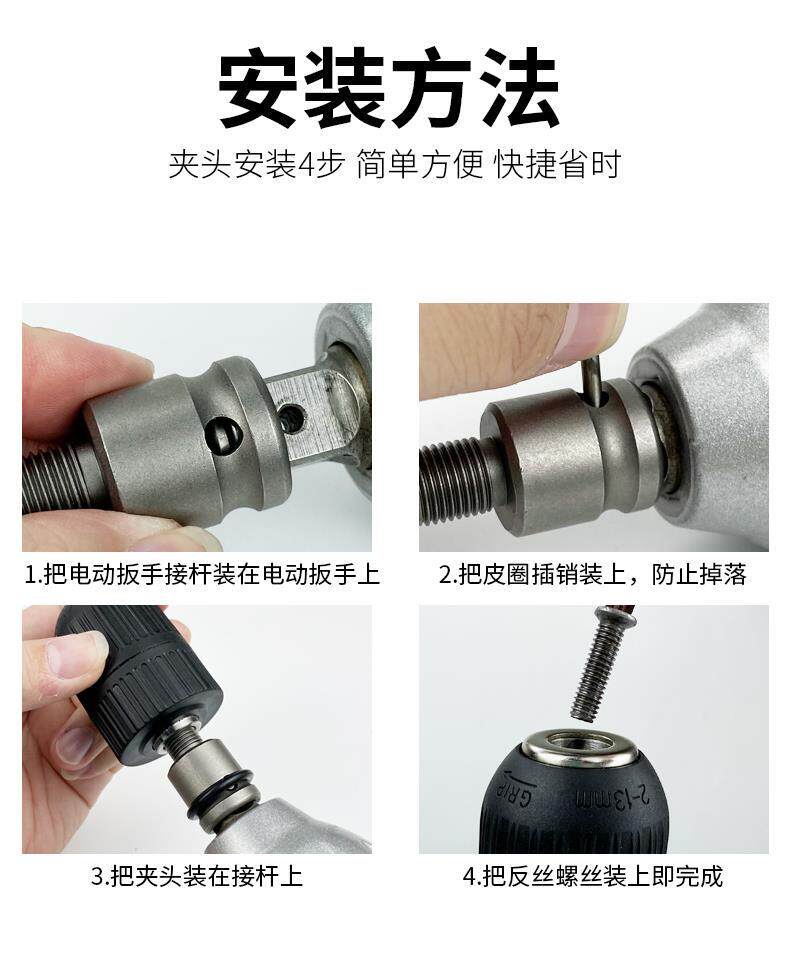 安装方法

夹头安装4步 简单方便 快捷省时

1.把电动扳手接杆装在电动扳手上

2.把皮圈插销装上，防止掉落

3.把夹头装在接杆上

GRIP 2-13mm

4.把反丝螺丝装上即完成