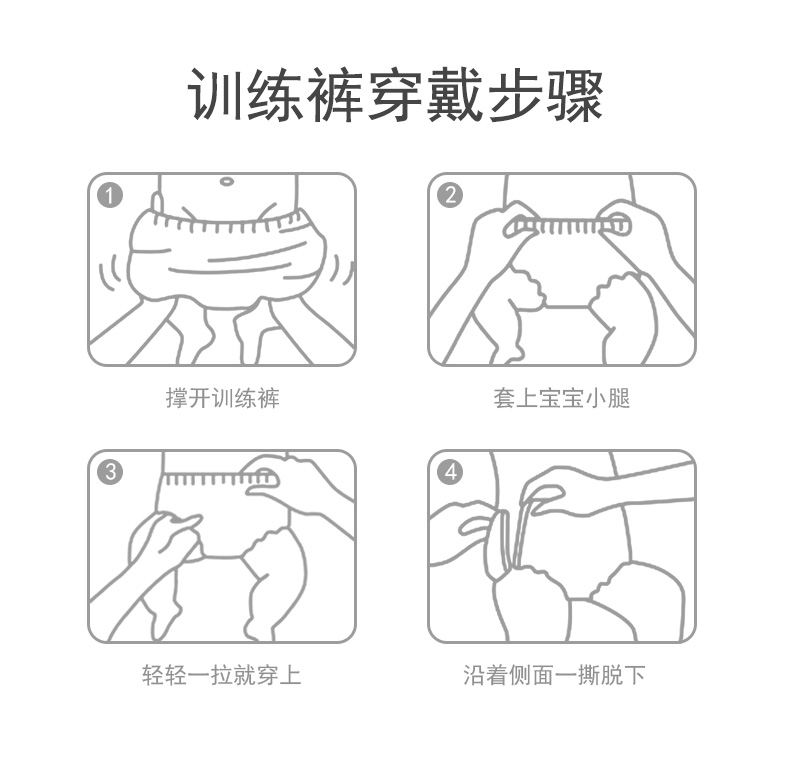 训练裤穿戴步骤

1

撑开训练裤

2

套上宝宝小腿

3

轻轻一拉就穿上

4

沿着侧面一撕脱下