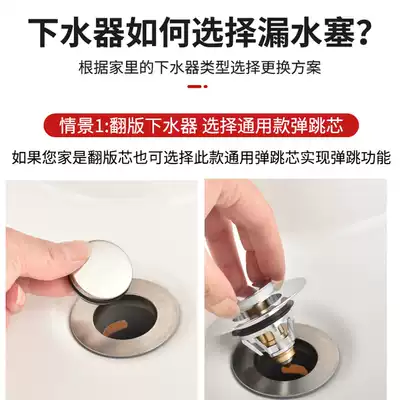 下水器如何选择漏水塞?

根据家里的下水器类型选择更换方案

情景1:翻版下水器 选择通用款弹跳芯

如果您家是翻版芯也可选择此款通用弹跳芯实现弹跳功能