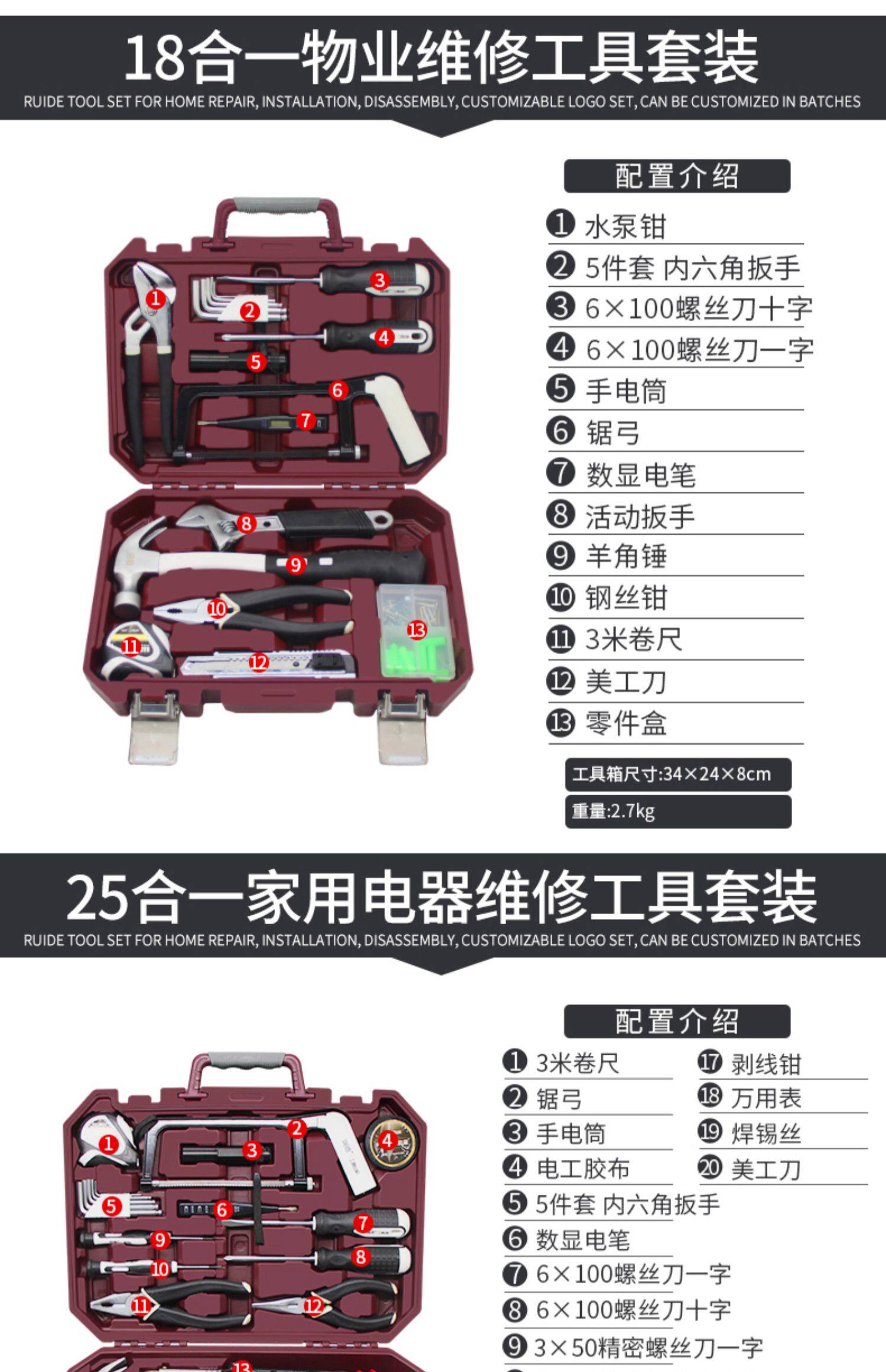 18合一物业维修工具套装
RUIDE TOOL SET FOR HOME REPAIR, INSTALLATION, DISASSEMBLY, CUSTOMIZABLE LOGO SET, CAN BE CUSTOMIZED IN BATCHES

1 2 3 4 5 6 7 8 9 10 11 12 13

配置介绍
❶ 水泵钳
❷ 5件套 内六角扳手
❸ 6×100螺丝刀十字
❹ 6×100螺丝刀一字
❺ 手电筒
❻ 锯弓
❼ 数显电笔
❽ 活动扳手
❾ 羊角锤
❿ 钢丝钳
⓫ 3米卷尺
⓬ 美工刀
⓭ 零件盒

工具箱尺寸:34×24×8cm
重量:2.7kg

25合一家用电器维修工具套装
RUIDE TOOL SET FOR HOME REPAIR, INSTALLATION, DISASSEMBLY, CUSTOMIZABLE LOGO SET, CAN BE CUSTOMIZED IN BATCHES

1 2 3 4 5 6 7 8 9 10 11 12 13

配置介绍
❶ 3米卷尺
❷ 锯弓
❸ 手电筒
❹ 电工胶布
❺ 5件套 内六角扳手
❻ 数显电笔
❼ 6×100螺丝刀一字
❽ 6×100螺丝刀十字
❾ 3×50精密螺丝刀一字
⓱ 剥线钳
⓲ 万用表
⓳ 焊锡丝
⓴ 美工刀