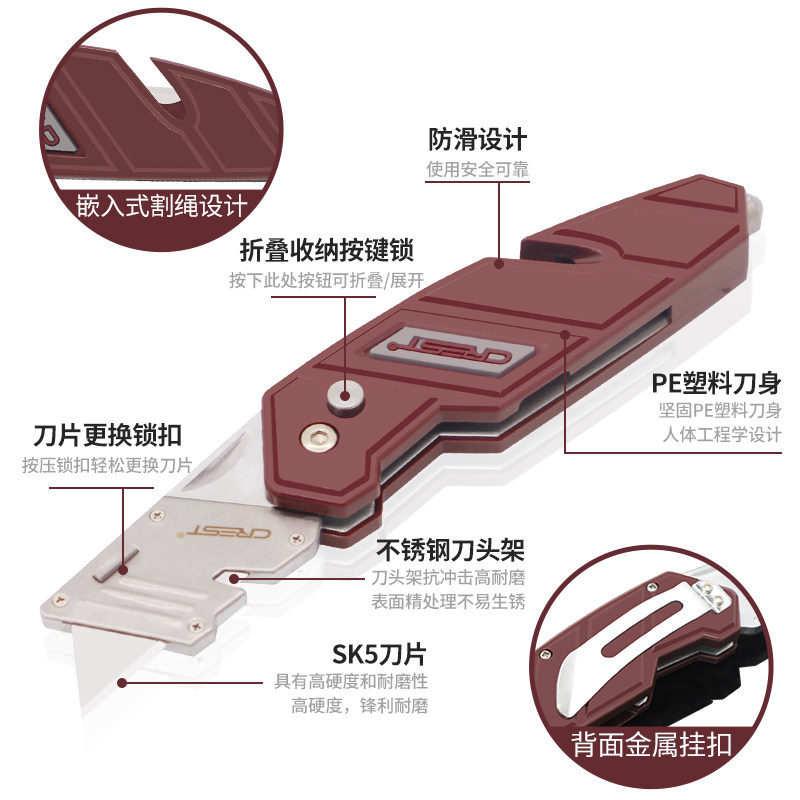 嵌入式割绳设计

防滑设计
使用安全可靠

折叠收纳按键锁
按下此处按钮可折叠/展开

CREST

PE塑料刀身
坚固PE塑料刀身
人体工程学设计

刀片更换锁扣
按压锁扣轻松更换刀片

CREST

不锈钢刀头架
刀头架抗冲击高耐磨
表面精处理不易生锈

SK5刀片
具有高硬度和耐磨性
高硬度，锋利耐磨

背面金属挂扣