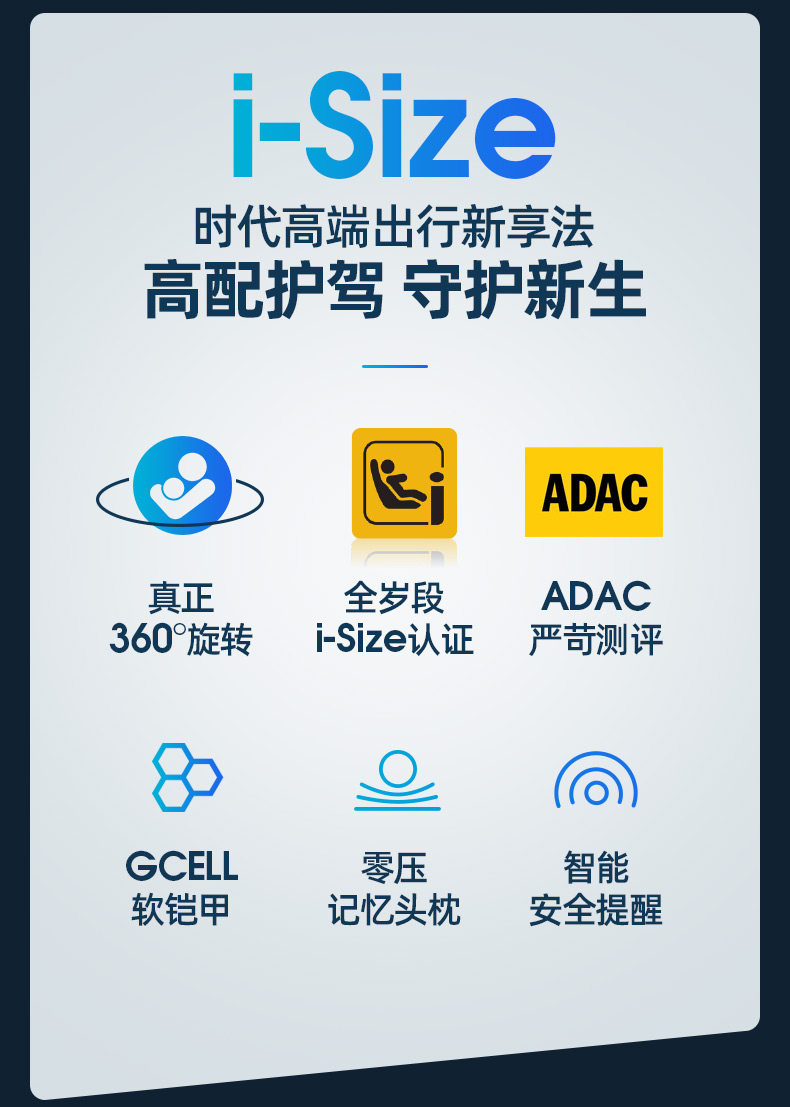 i-Size

时代高端出行新享法

高配护驾 守护新生

ADAC

真正
360°旋转

全岁段
i-Size认证

ADAC
严苛测评

GCELL
软铠甲

零压
记忆头枕

智能
安全提醒