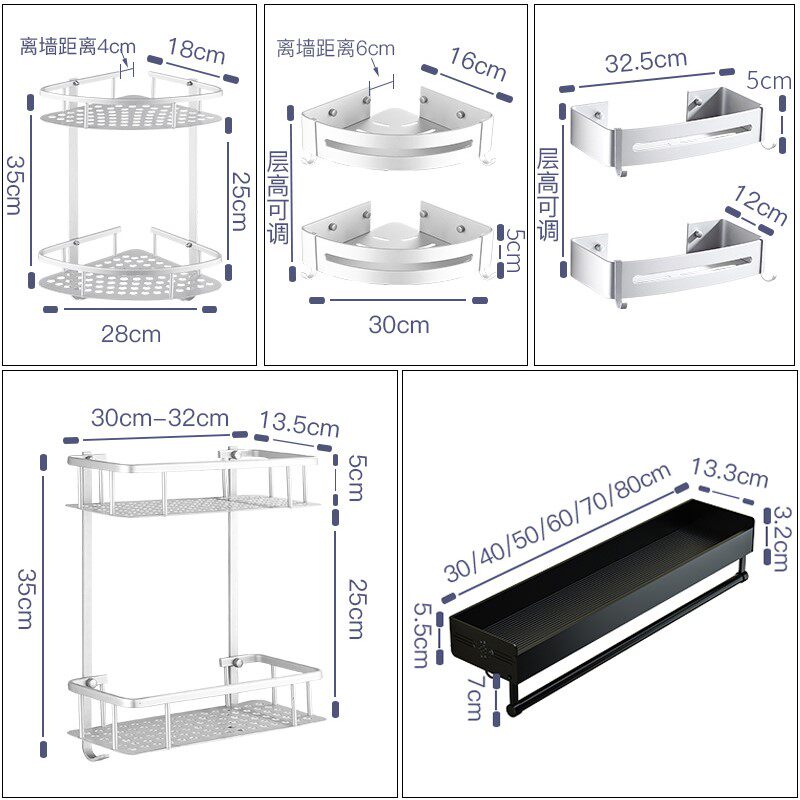 离墙距离4cm
18cm
35cm
25cm
28cm

离墙距离6cm
16cm
层高可调
5cm
30cm

32.5cm
5cm
层高可调
12cm

30cm–32cm
13.5cm
5cm
35cm
25cm

30/40/50/60/70/80cm
13.3cm
3.2cm
5.5cm
7cm