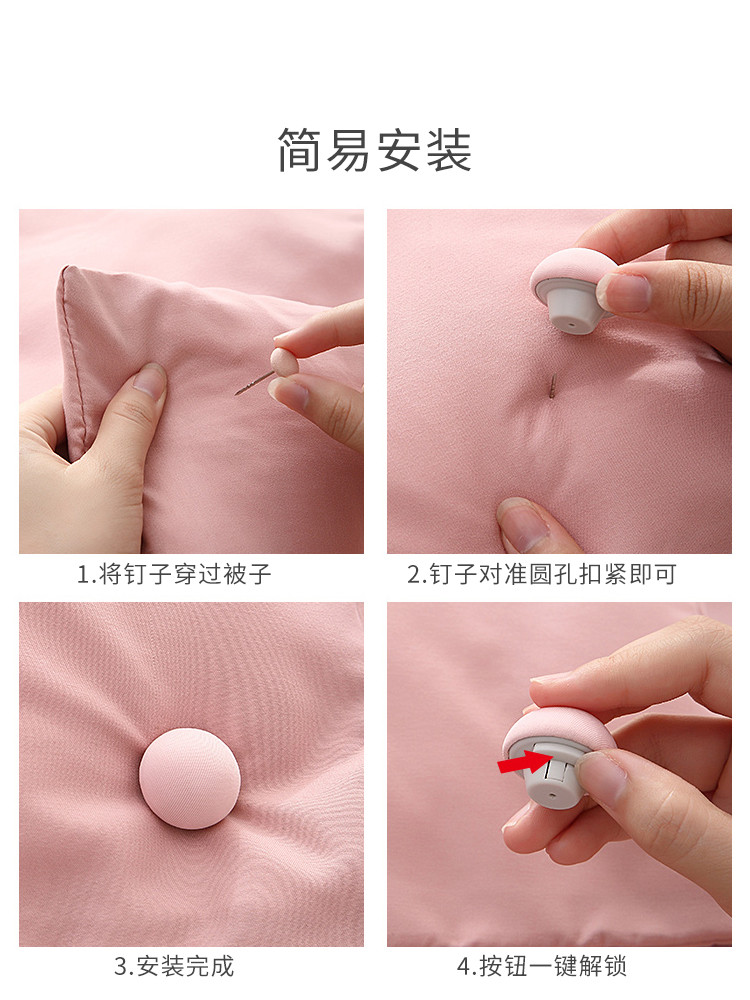 简易安装

1.将钉子穿过被子

2.钉子对准圆孔扣紧即可

3.安装完成

4.按钮一键解锁