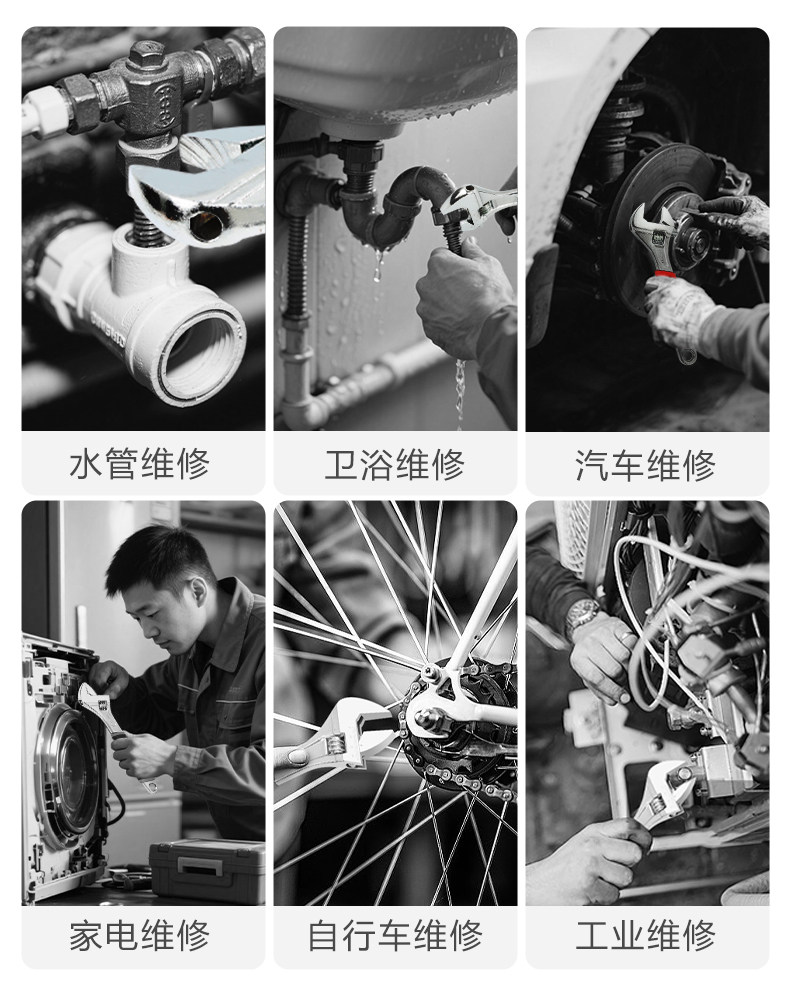 水管维修

卫浴维修

汽车维修

家电维修

自行车维修

工业维修