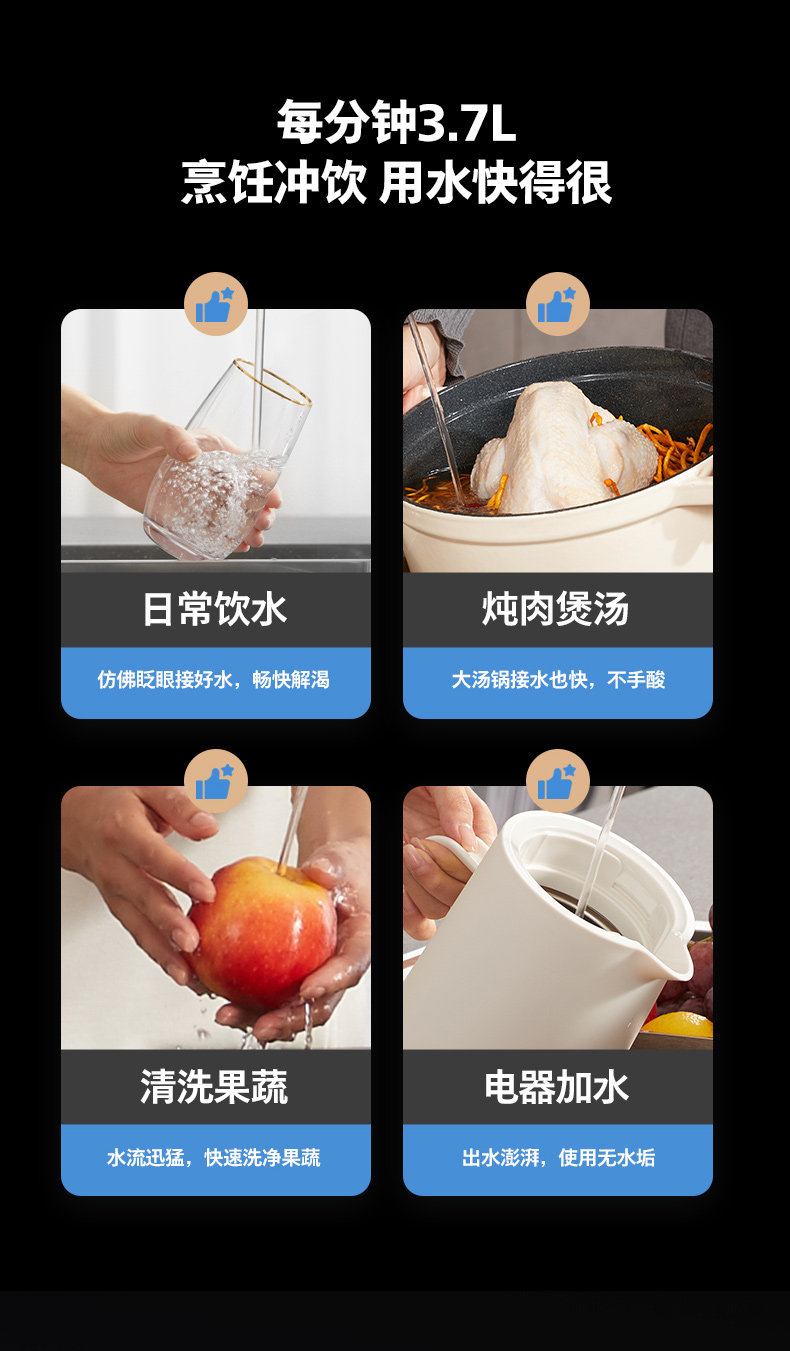 每分钟3.7L
烹饪冲饮 用水快得很

日常饮水
仿佛眨眼接好水，畅快解渴

炖肉煲汤
大汤锅接水也快，不手酸

清洗果蔬
水流迅猛，快速洗净果蔬

电器加水
出水澎湃，使用无水垢