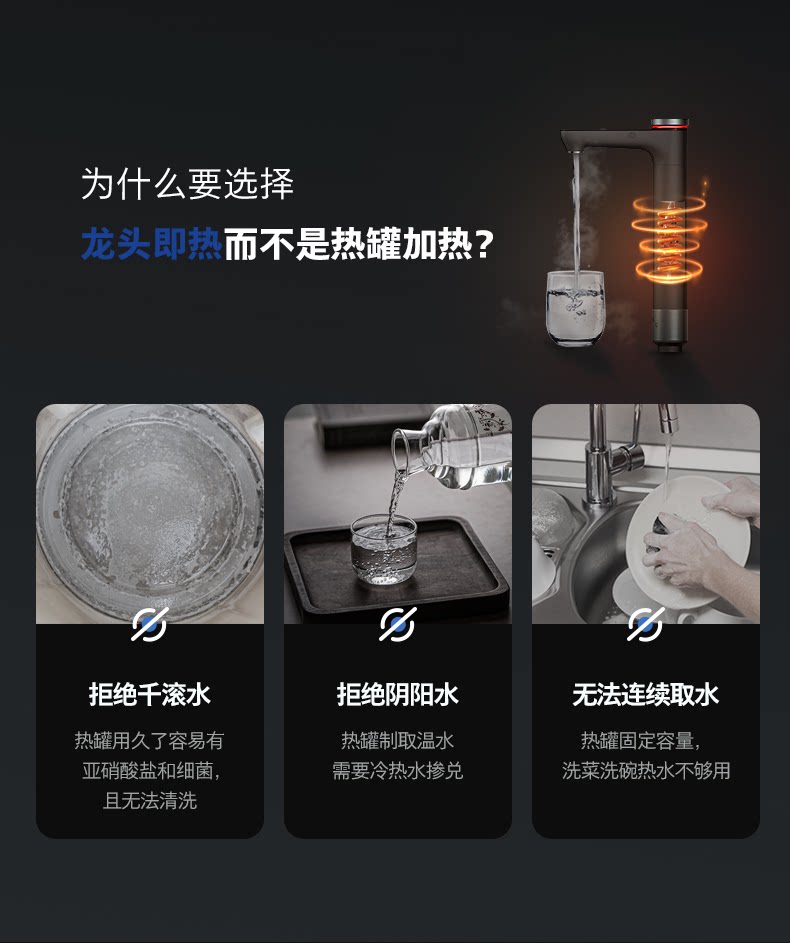 为什么要选择
龙头即热而不是热罐加热？

拒绝千滚水
热罐用久了容易有亚硝酸盐和细菌，且无法清洗

拒绝阴阳水
热罐制取温水需要冷热水掺兑

无法连续取水
热罐固定容量，洗菜洗碗热水不够用