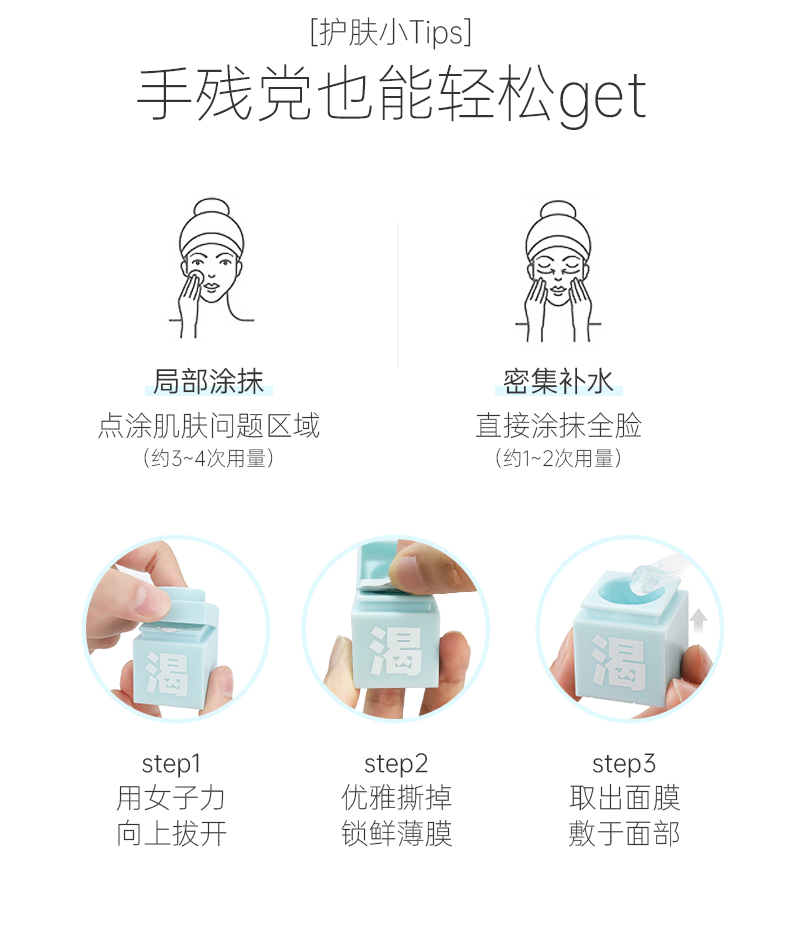 [护肤小Tips]
手残党也能轻松get

局部涂抹
点涂肌肤问题区域
（约3~4次用量）

密集补水
直接涂抹全脸
（约1~2次用量）

渴

渴

渴

step1
用女子力
向上拔开

step2
优雅撕掉
锁鲜薄膜

step3
取出面膜
敷于面部