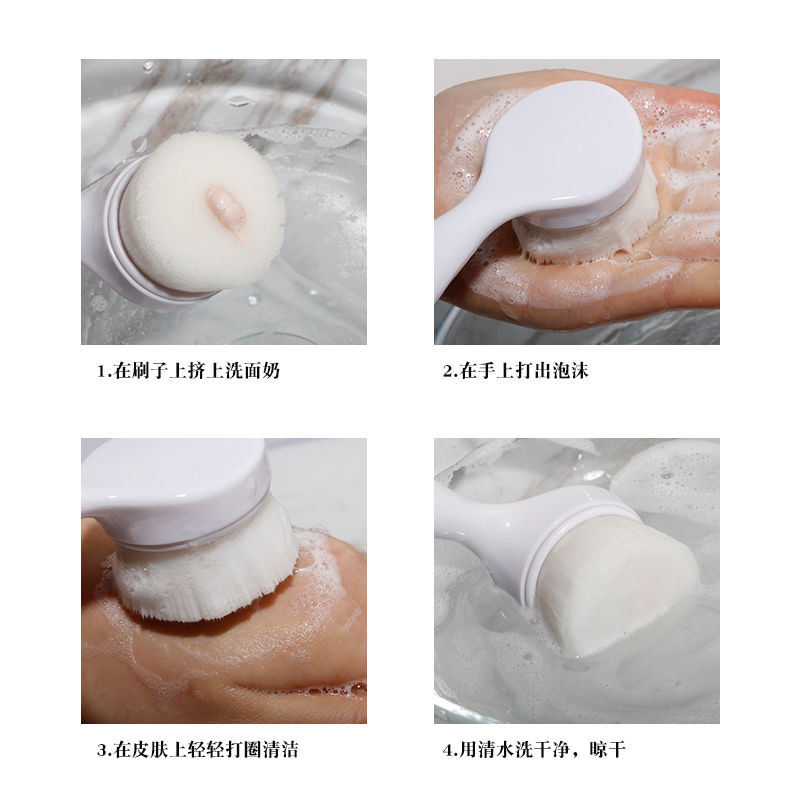 1.在刷子上挤上洗面奶

2.在手上打出泡沫

3.在皮肤上轻轻打圈清洁

4.用清水洗干净，晾干