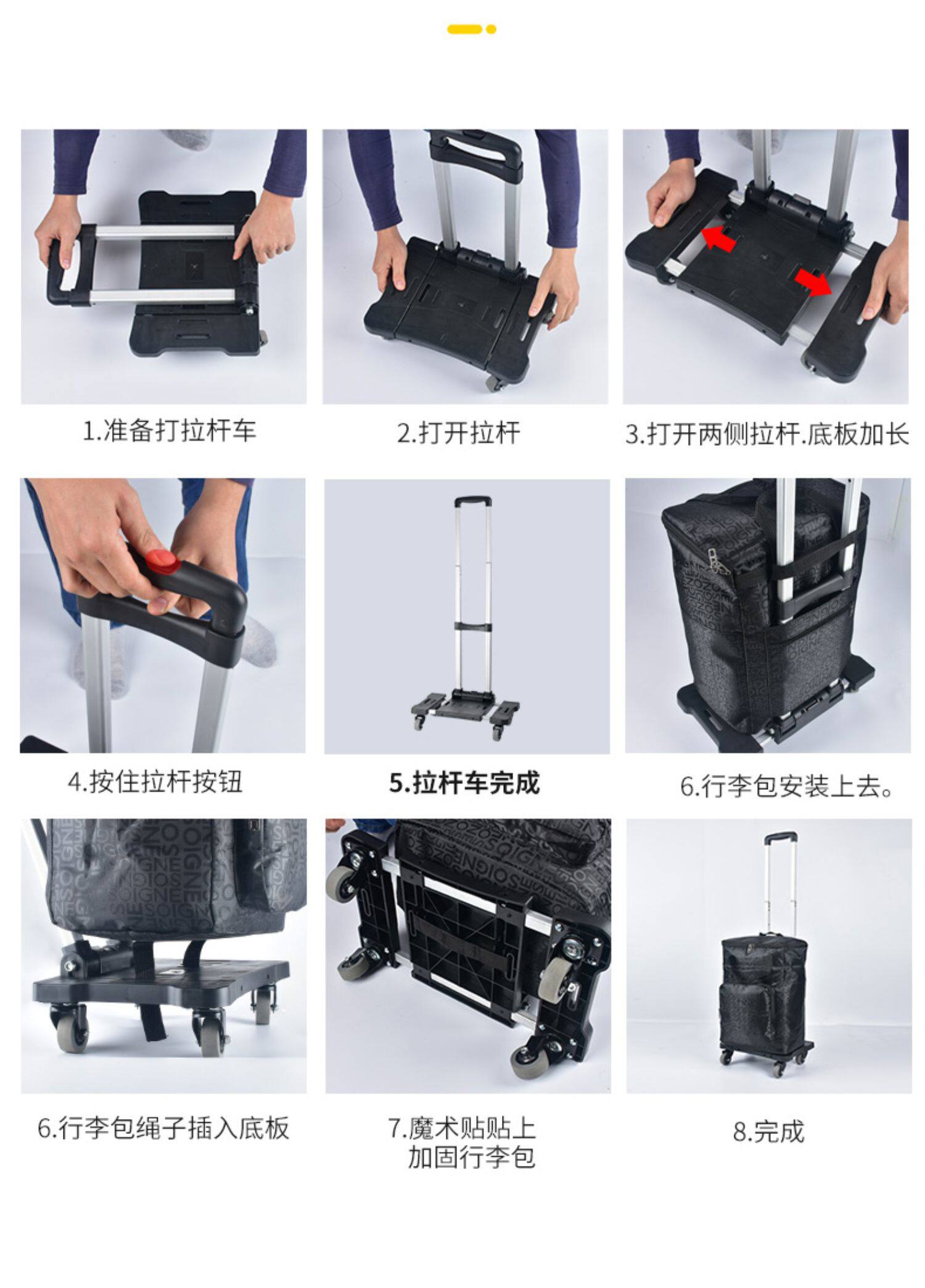 1.准备打拉杆车

2.打开拉杆

3.打开两侧拉杆.底板加长

4.按住拉杆按钮

5.拉杆车完成

6.行李包安装上去。

6.行李包绳子插入底板

7.魔术贴贴上
加固行李包

8.完成