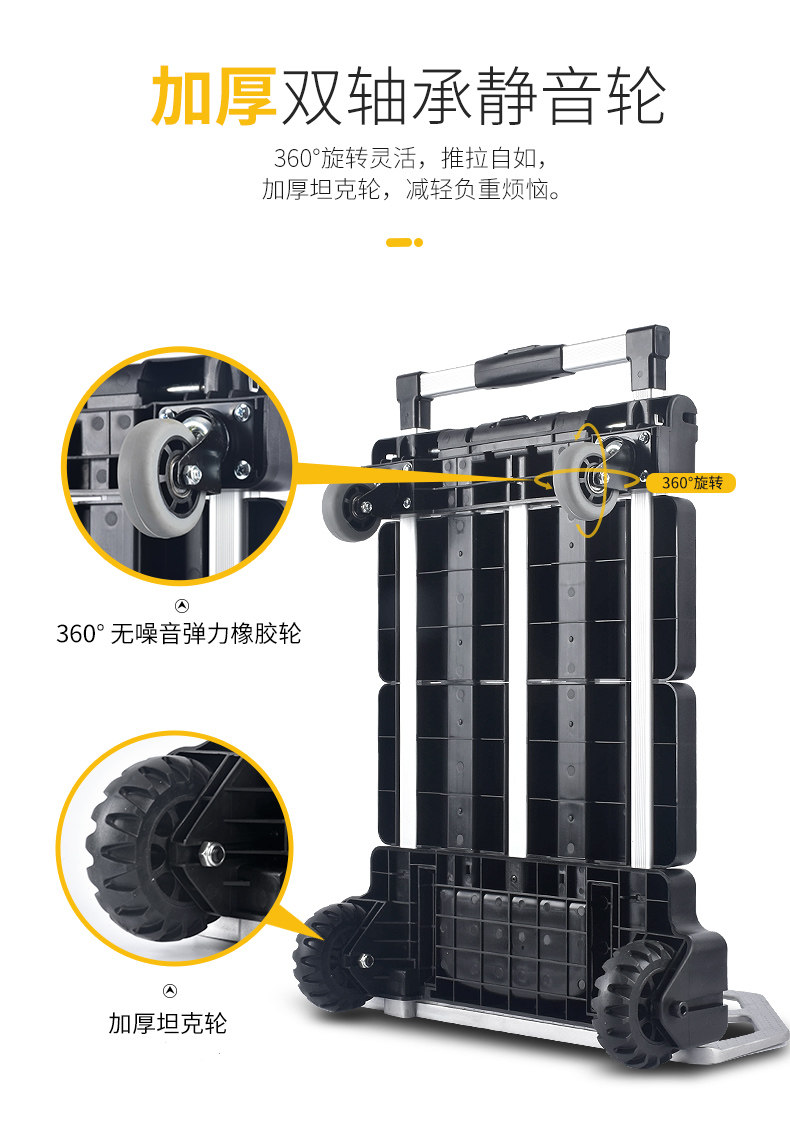 加厚双轴承静音轮

360°旋转灵活，推拉自如，
加厚坦克轮，减轻负重烦恼。

360°旋转

360° 无噪音弹力橡胶轮

加厚坦克轮