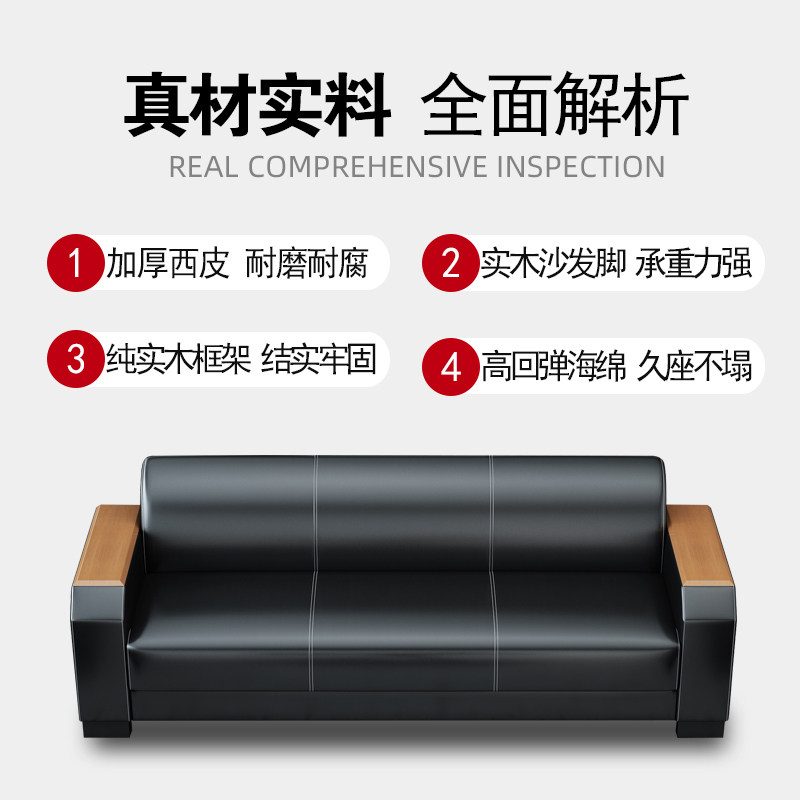 真材实料 全面解析
REAL COMPREHENSIVE INSPECTION

1 加厚西皮 耐磨耐腐

2 实木沙发脚 承重力强

3 纯实木框架 结实牢固

4 高回弹海绵 久座不塌