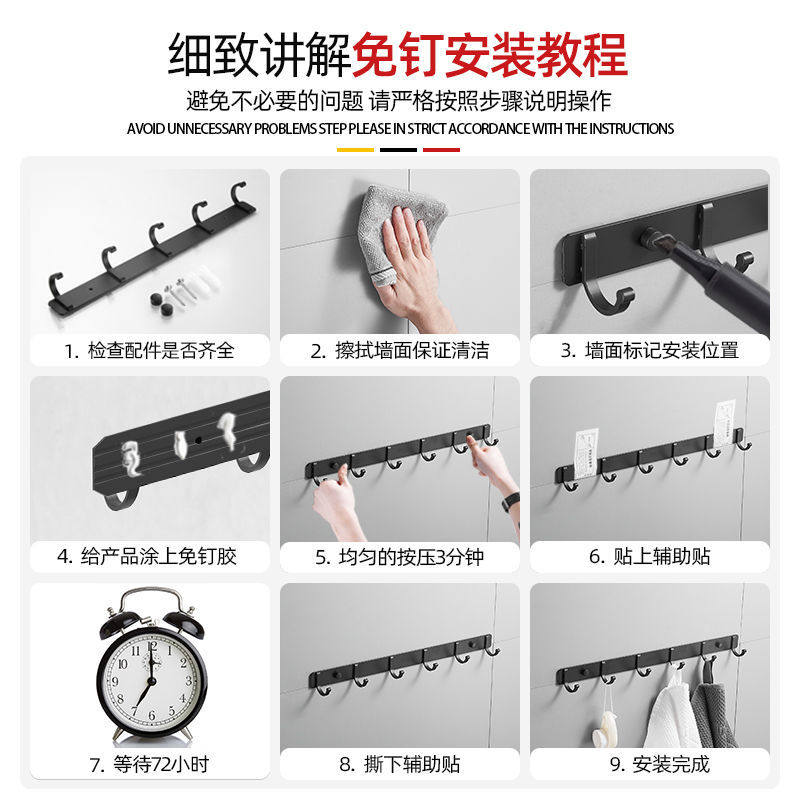 细致讲解免钉安装教程

避免不必要的问题 请严格按照步骤说明操作

AVOID UNNECESSARY PROBLEMS STEP PLEASE IN STRICT ACCORDANCE WITH THE INSTRUCTIONS

1. 检查配件是否齐全

2. 擦拭墙面保证清洁

3. 墙面标记安装位置

4. 给产品涂上免钉胶

5. 均匀的按压3分钟

6. 贴上辅助贴

12 1 2 3 4 5 6 7 8 9 10 11

7. 等待72小时

8. 撕下辅助贴

9. 安装完成