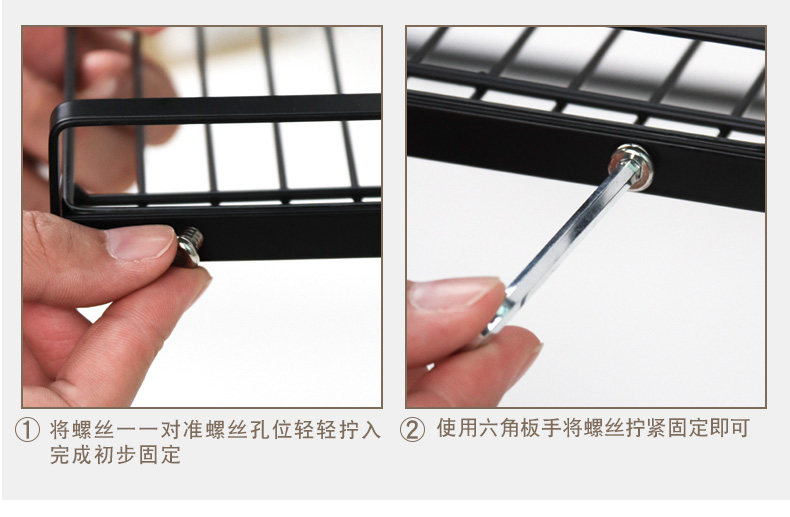 ① 将螺丝一一对准螺丝孔位轻轻拧入完成初步固定

② 使用六角板手将螺丝拧紧固定即可