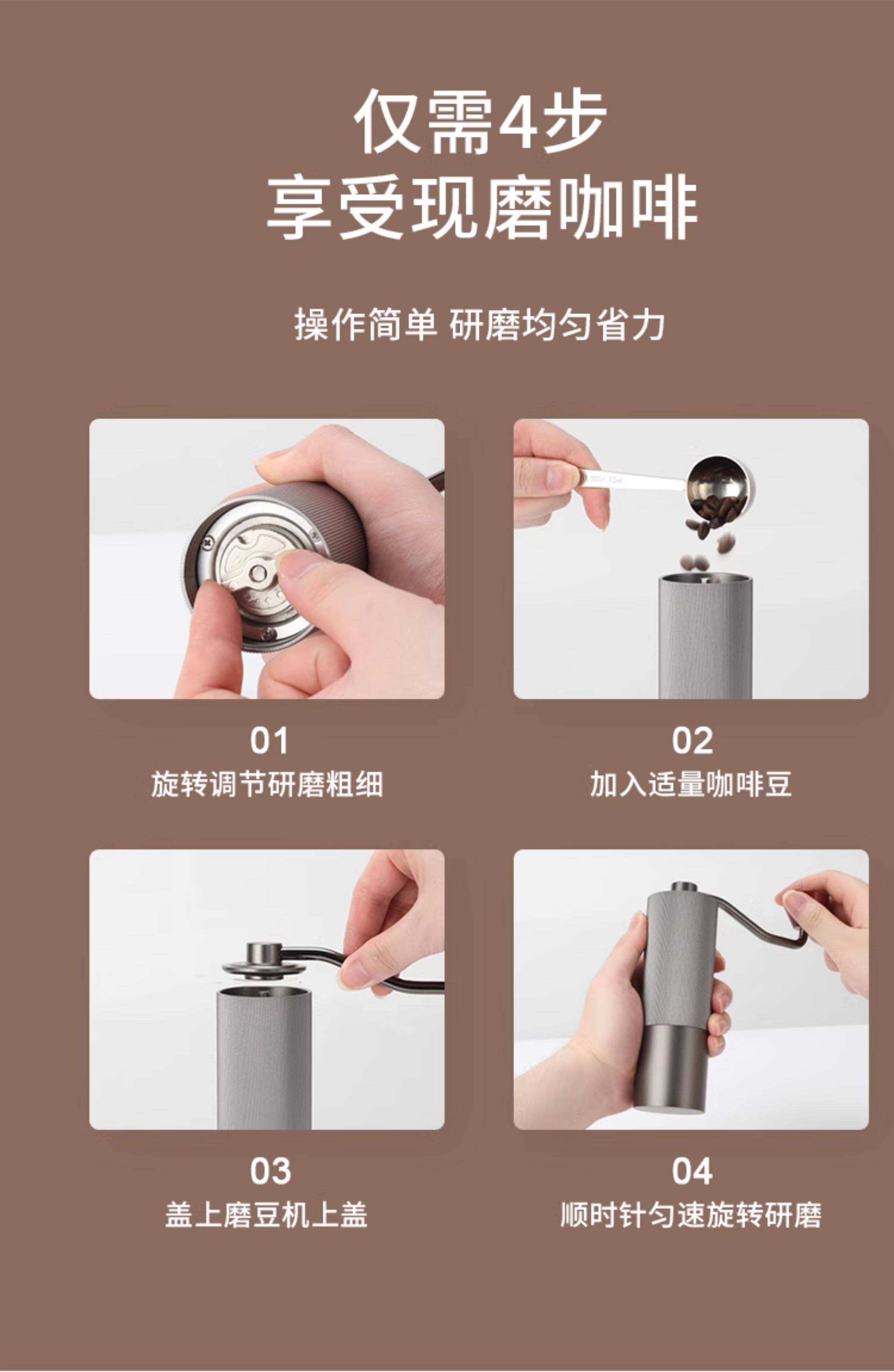 仅需4步
享受现磨咖啡

操作简单 研磨均匀省力

01
旋转调节研磨粗细

02
加入适量咖啡豆

03
盖上磨豆机上盖

04
顺时针匀速旋转研磨