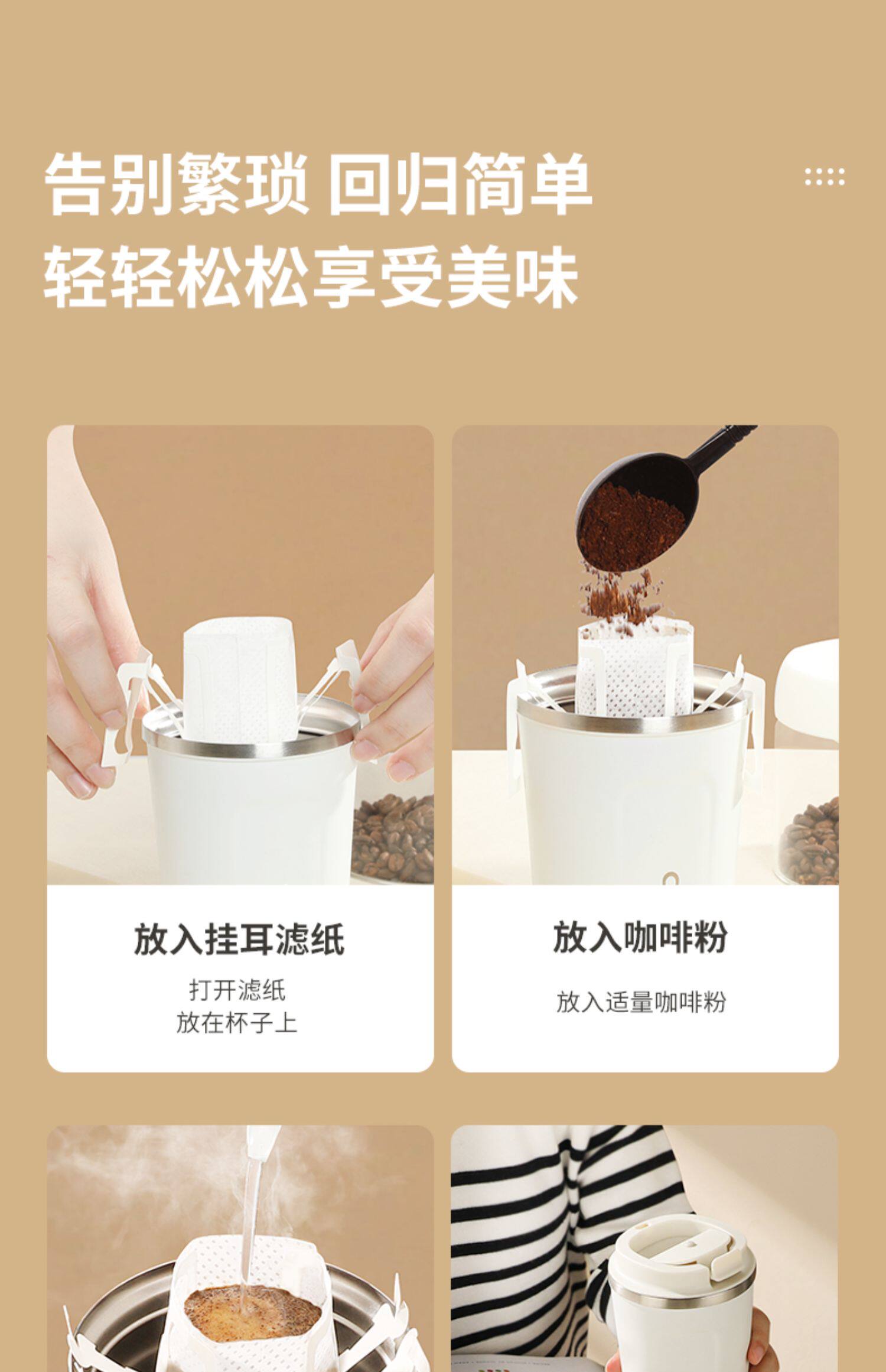 告别繁琐 回归简单
轻轻松松享受美味

放入挂耳滤纸

打开滤纸
放在杯子上

放入咖啡粉

放入适量咖啡粉