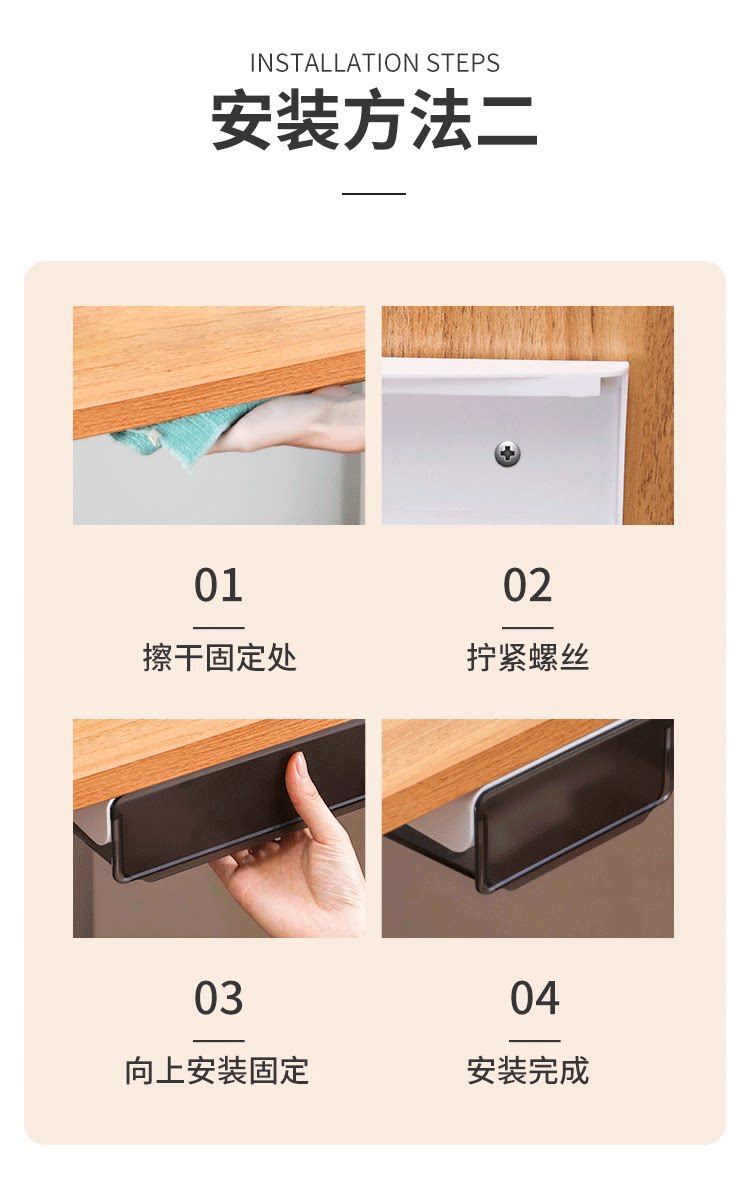 INSTALLATION STEPS
安装方法二

01
擦干固定处

02
拧紧螺丝

03
向上安装固定

04
安装完成