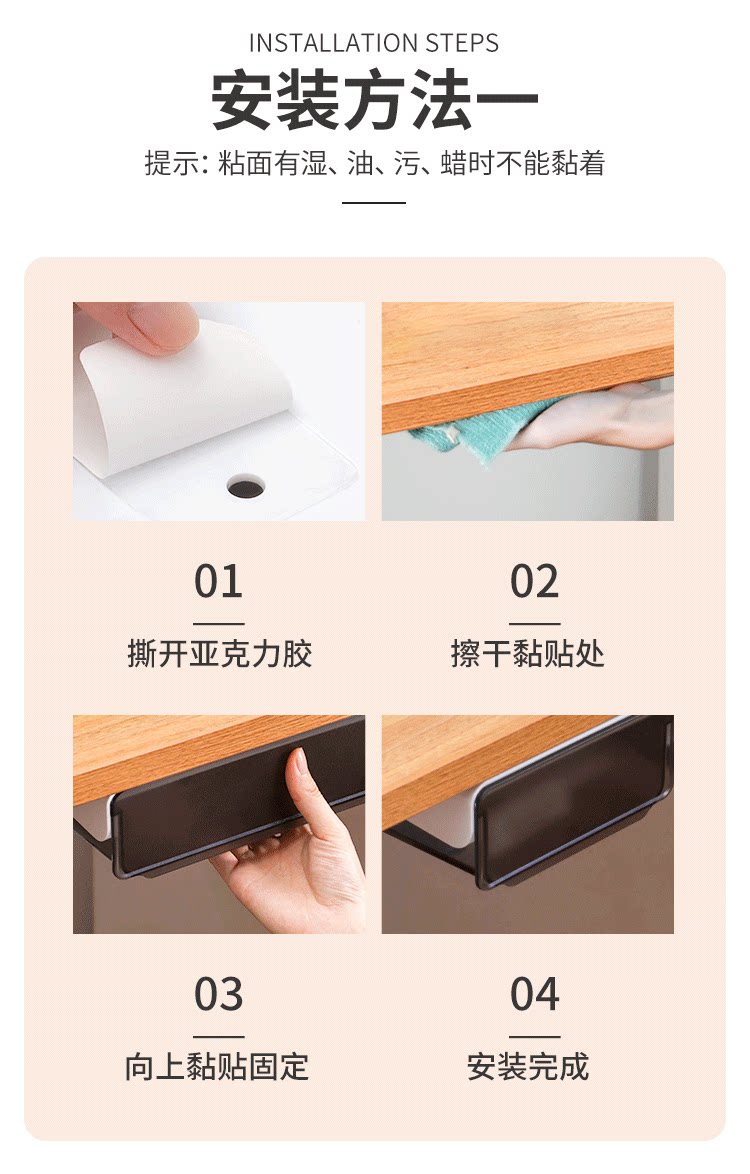 INSTALLATION STEPS

安装方法一

提示: 粘面有湿、油、污、蜡时不能黏着

01

撕开亚克力胶

02

擦干黏贴处

03

向上黏贴固定

04

安装完成