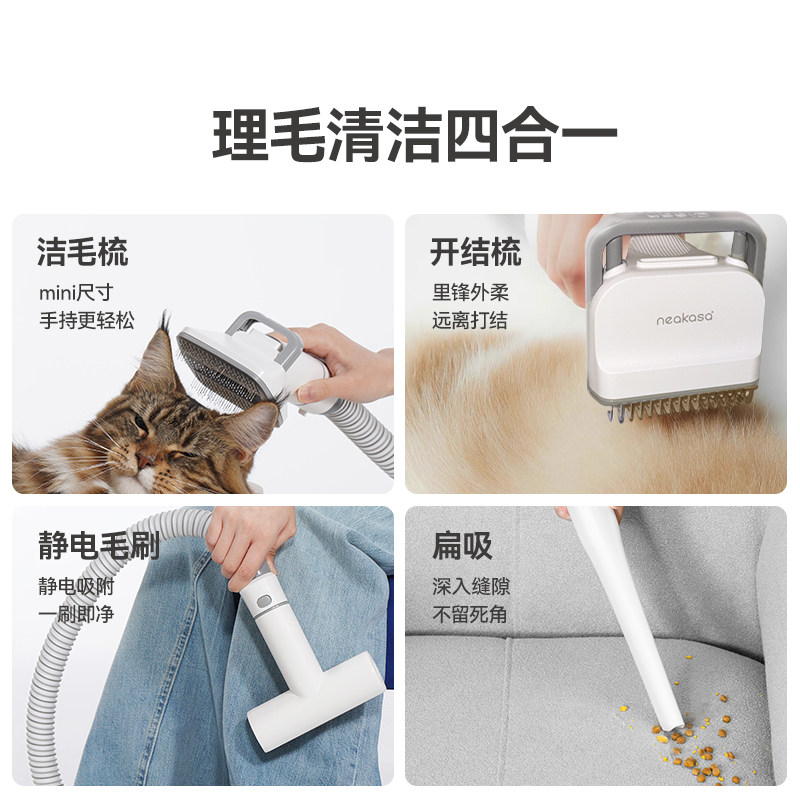 理毛清洁四合一

洁毛梳
mini尺寸
手持更轻松

开结梳
里锋外柔
远离打结

neakasa

静电毛刷
静电吸附
一刷即净

扁吸
深入缝隙
不留死角