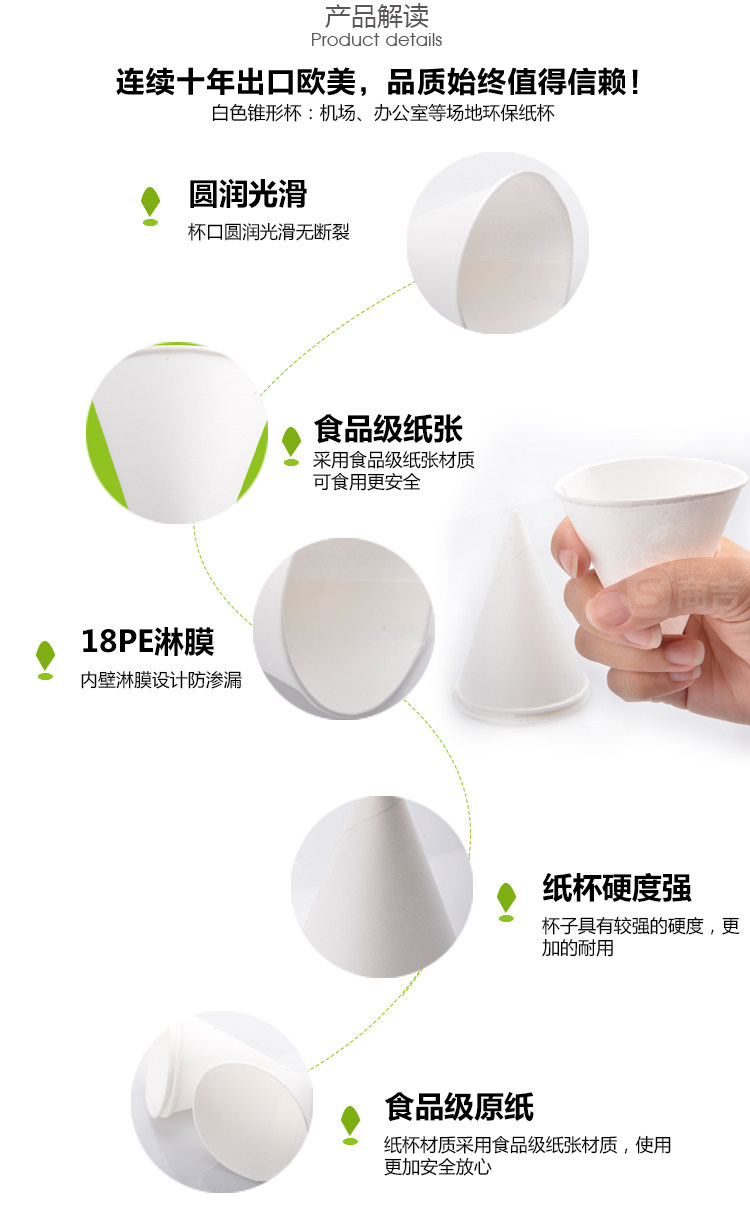 产品解读
Product details

连续十年出口欧美，品质始终值得信赖！
白色锥形杯：机场、办公室等场地环保纸杯

圆润光滑
杯口圆润光滑无断裂

食品级纸张
采用食品级纸张材质
可食用更安全

18PE淋膜
内壁淋膜设计防渗漏

纸杯硬度强
杯子具有较强的硬度，更加的耐用

食品级原纸
纸杯材质采用食品级纸张材质，使用更加安全放心