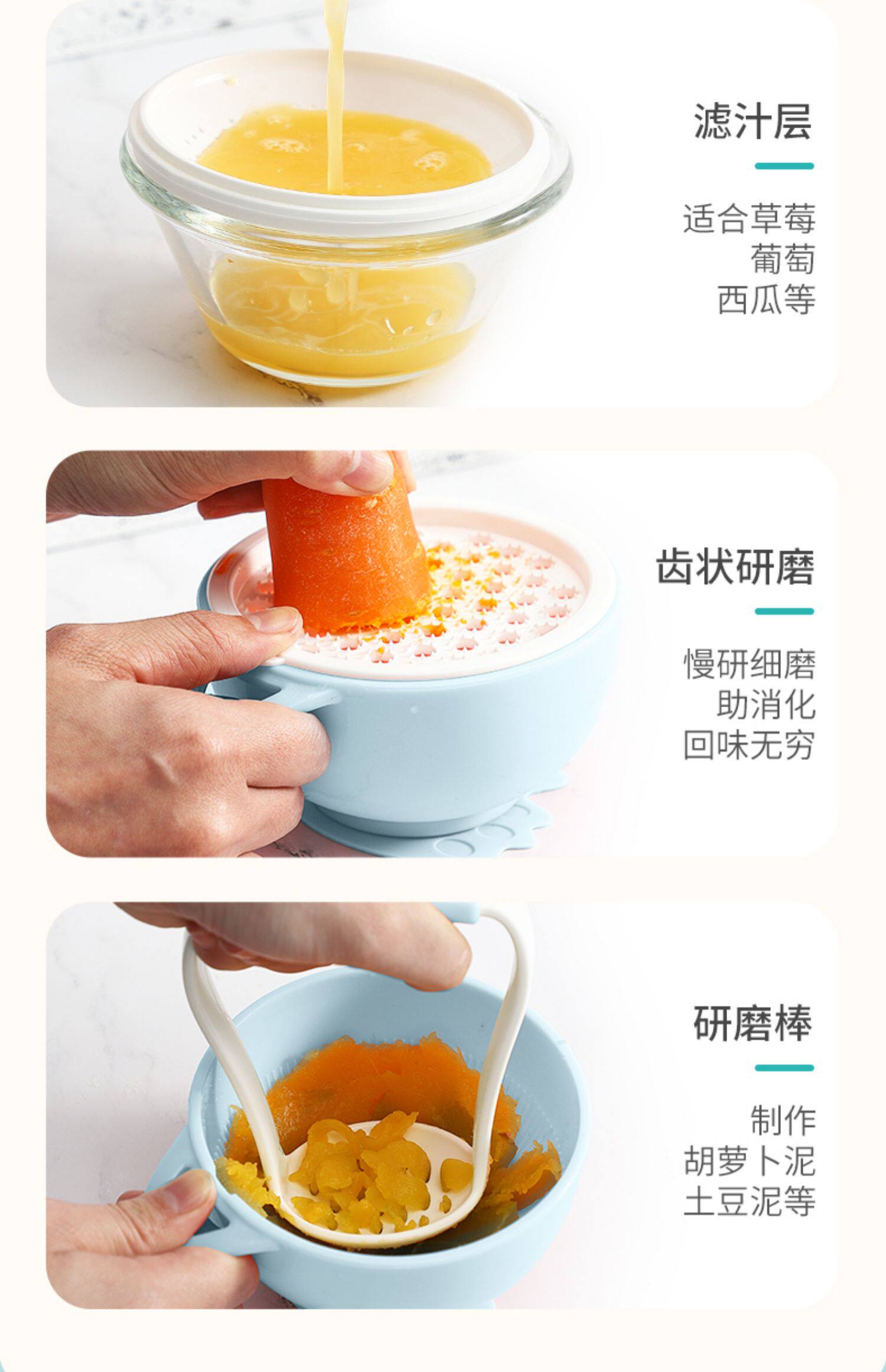 滤汁层

适合草莓
葡萄
西瓜等

齿状研磨

慢研细磨
助消化
回味无穷

研磨棒

制作
胡萝卜泥
土豆泥等