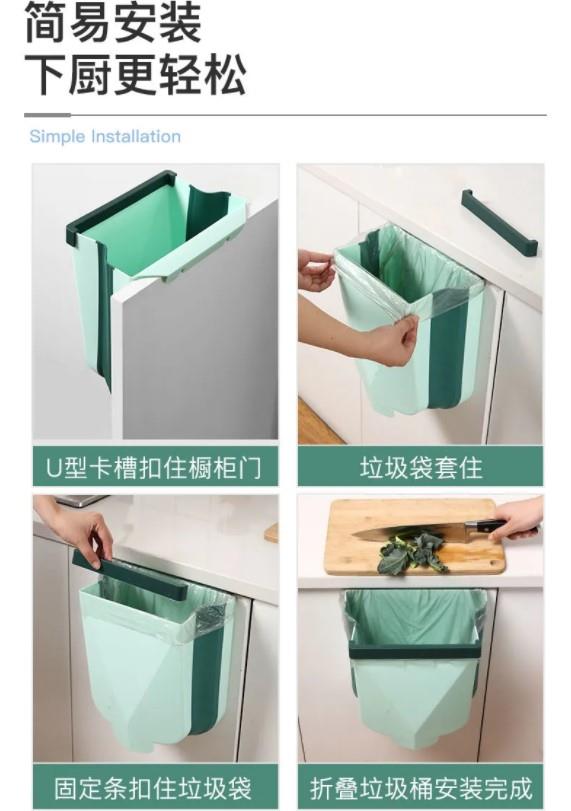 简易安装
下厨更轻松

Simple Installation

U型卡槽扣住橱柜门

垃圾袋套住

固定条扣住垃圾袋

折叠垃圾桶安装完成