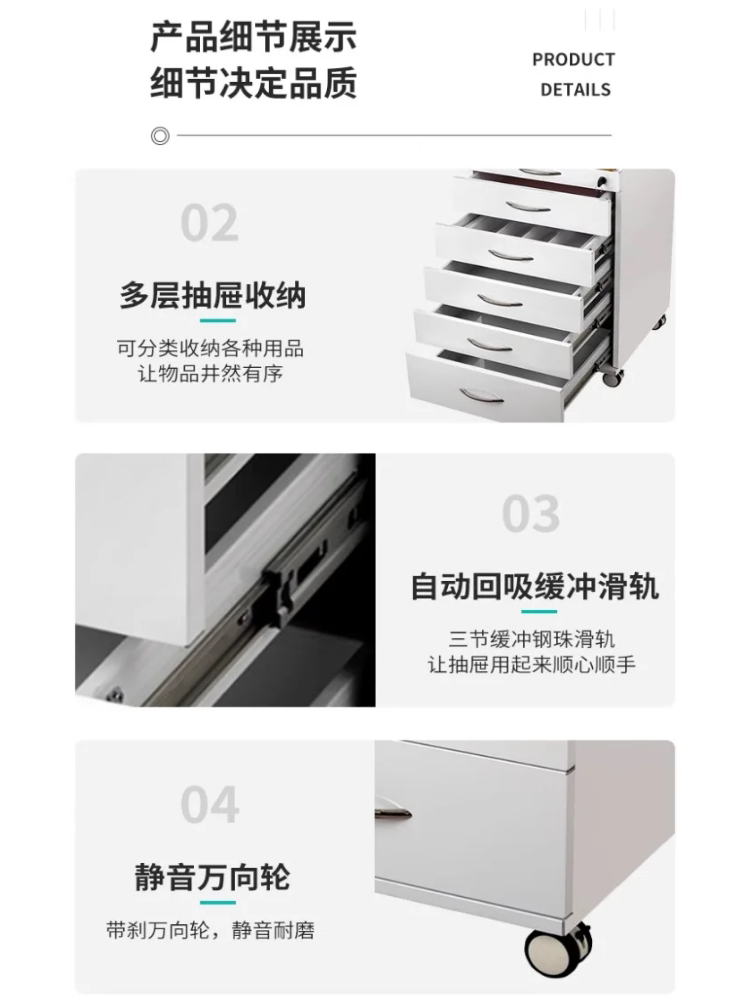 产品细节展示
细节决定品质

PRODUCT
DETAILS

02

多层抽屉收纳

可分类收纳各种用品
让物品井然有序

03

自动回吸缓冲滑轨

三节缓冲钢珠滑轨
让抽屉用起来顺心顺手

04

静音万向轮

带刹万向轮，静音耐磨