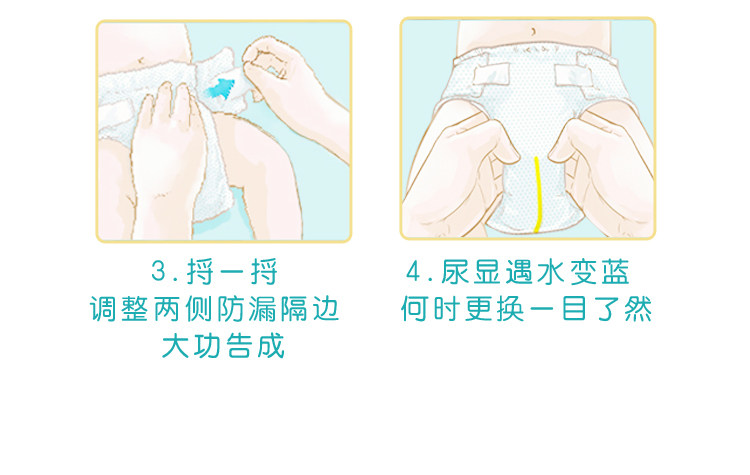 3.捋一捋
调整两侧防漏隔边
大功告成

4.尿显遇水变蓝
何时更换一目了然