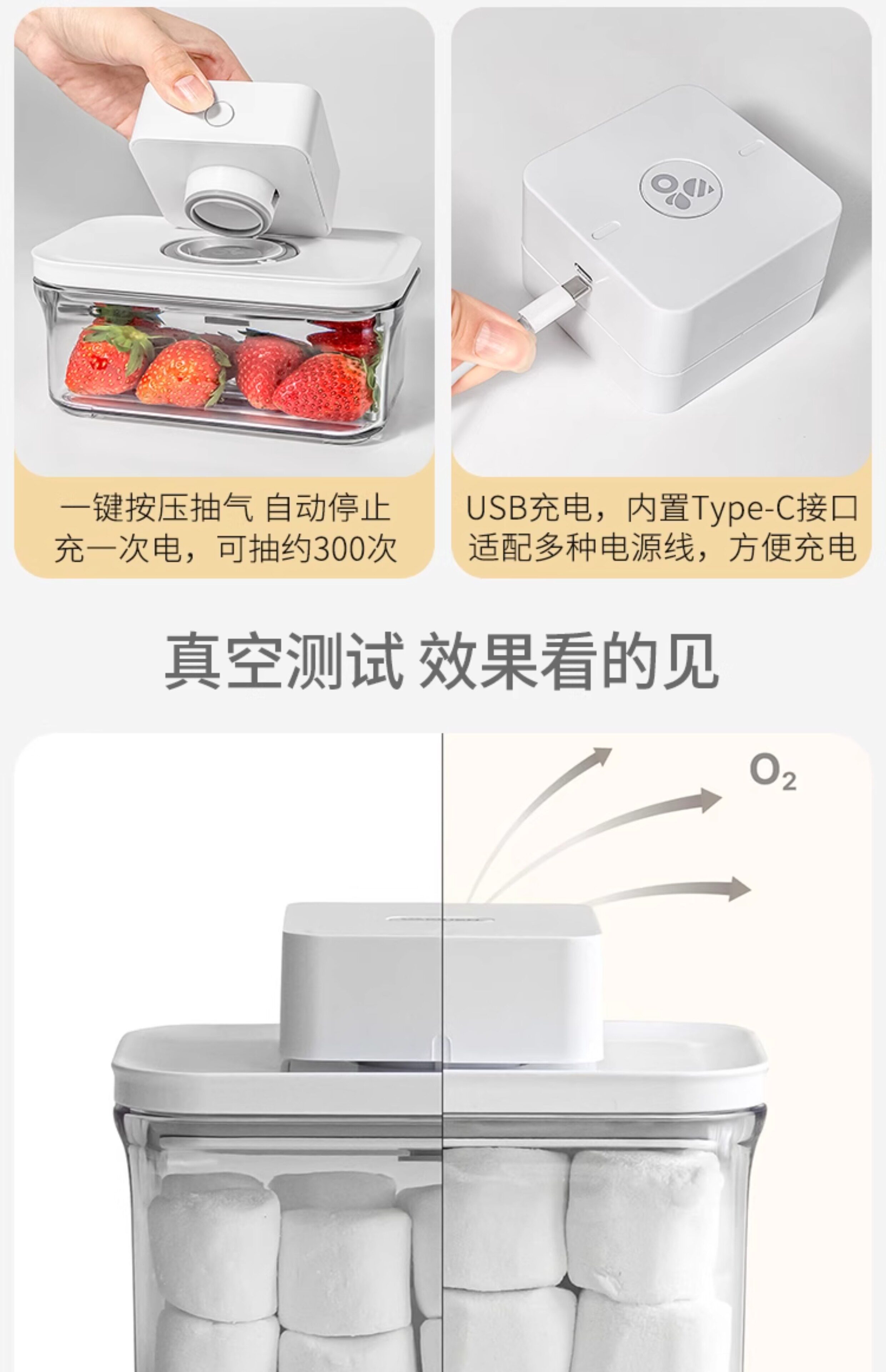 一键按压抽气 自动停止
充一次电，可抽约300次

USB充电，内置Type-C接口
适配多种电源线，方便充电

真空测试 效果看的见

$O_2$