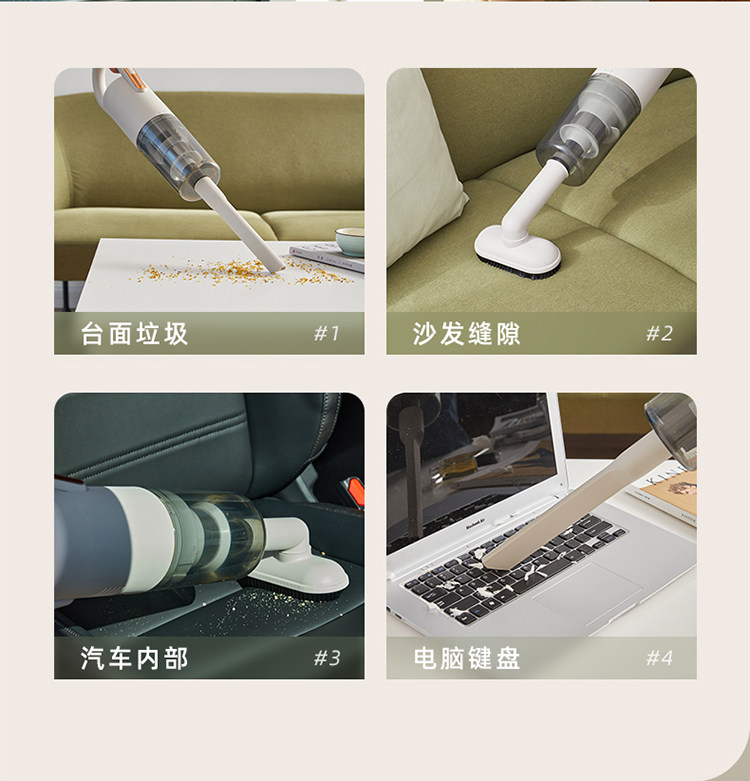 台面垃圾 #1

沙发缝隙 #2

汽车内部 #3

电脑键盘 #4