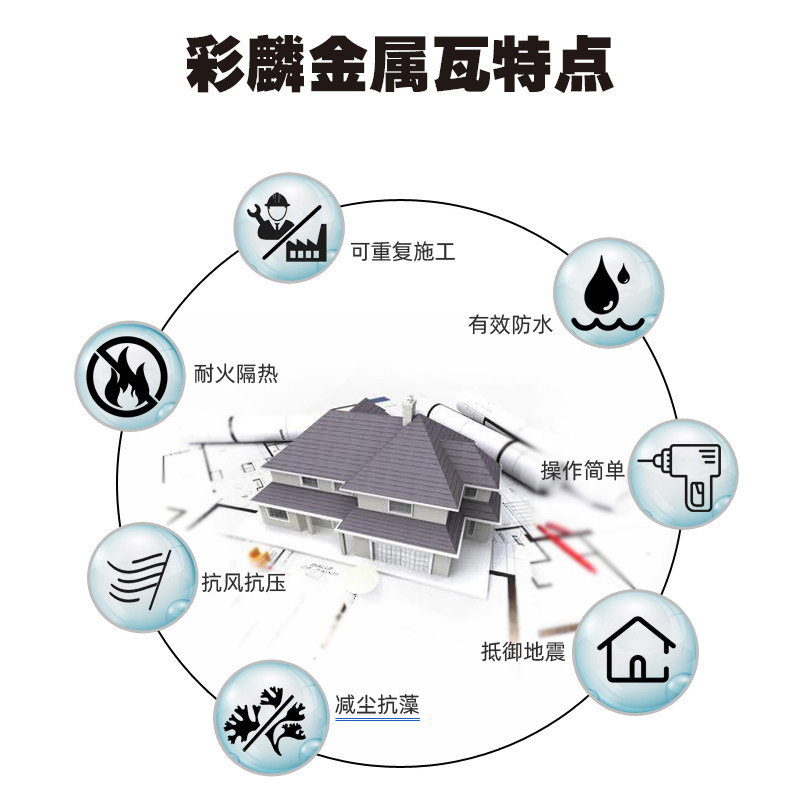 彩麟金属瓦特点

可重复施工

有效防水

耐火隔热

操作简单

抗风抗压

抵御地震

减尘抗藻