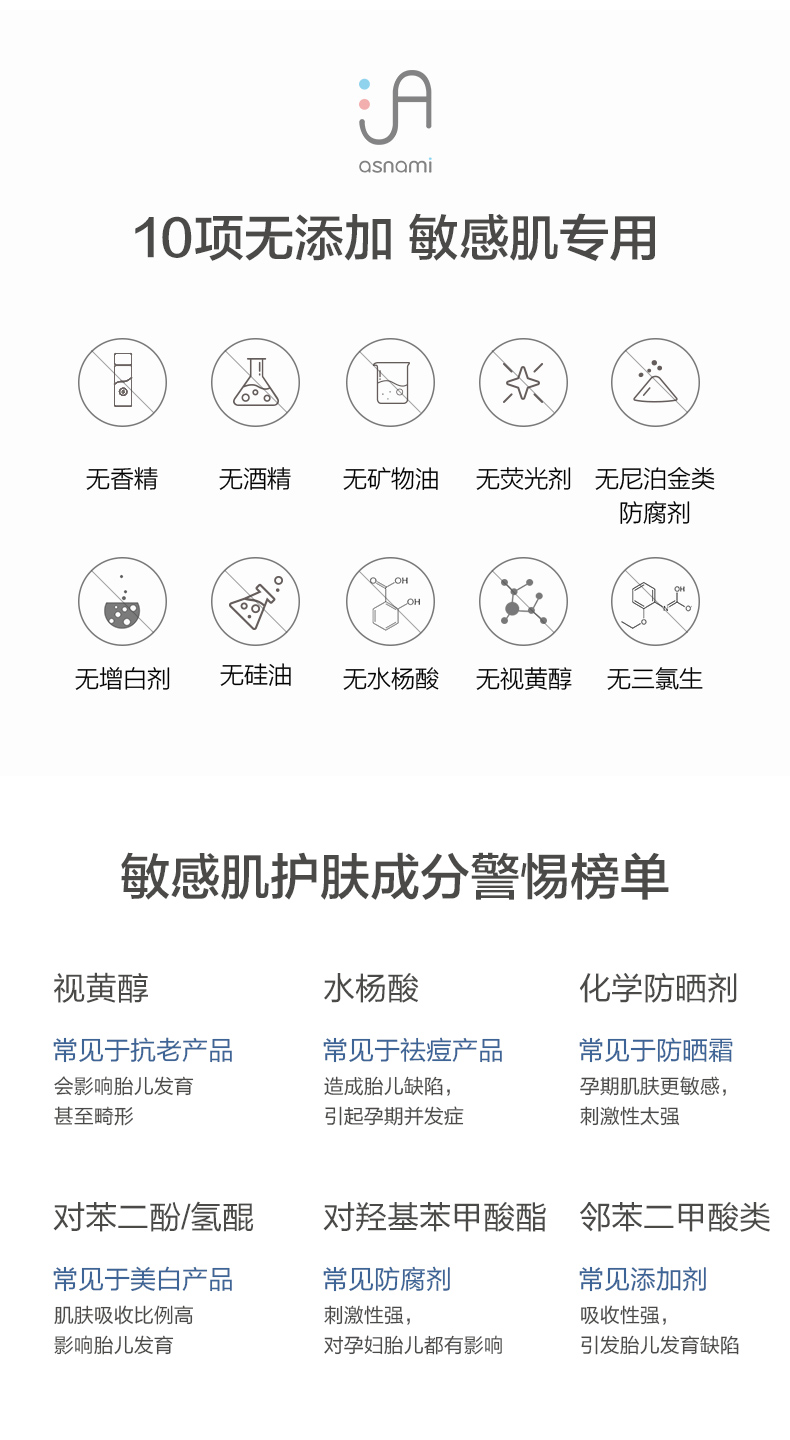 asnami

10项无添加 敏感肌专用

无香精

无酒精

无矿物油

无荧光剂

无尼泊金类
防腐剂

无增白剂

无硅油

无水杨酸

无视黄醇

无三氯生

敏感肌护肤成分警惕榜单

视黄醇

常见于抗老产品

会影响胎儿发育
甚至畸形

水杨酸

常见于祛痘产品

造成胎儿缺陷,
引起孕期并发症

化学防晒剂

常见于防晒霜

孕期肌肤更敏感,
刺激性太强

对苯二酚/氢醌

常见于美白产品

肌肤吸收比例高
影响胎儿发育

对羟基苯甲酸酯

常见防腐剂

刺激性强,
对孕妇胎儿都有影响

邻苯二甲酸类

常见添加剂

吸收性强,
引发胎儿发育缺陷