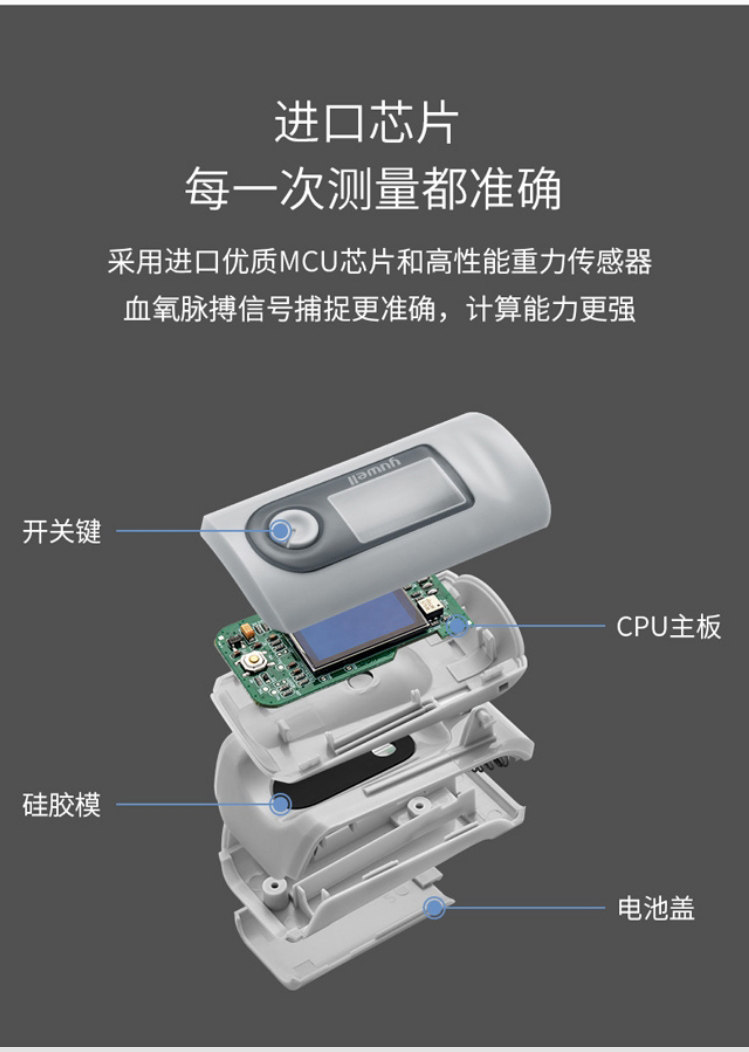 进口芯片
每一次测量都准确

采用进口优质MCU芯片和高性能重力传感器
血氧脉搏信号捕捉更准确，计算能力更强

yuwell

开关键

CPU主板

硅胶模

电池盖