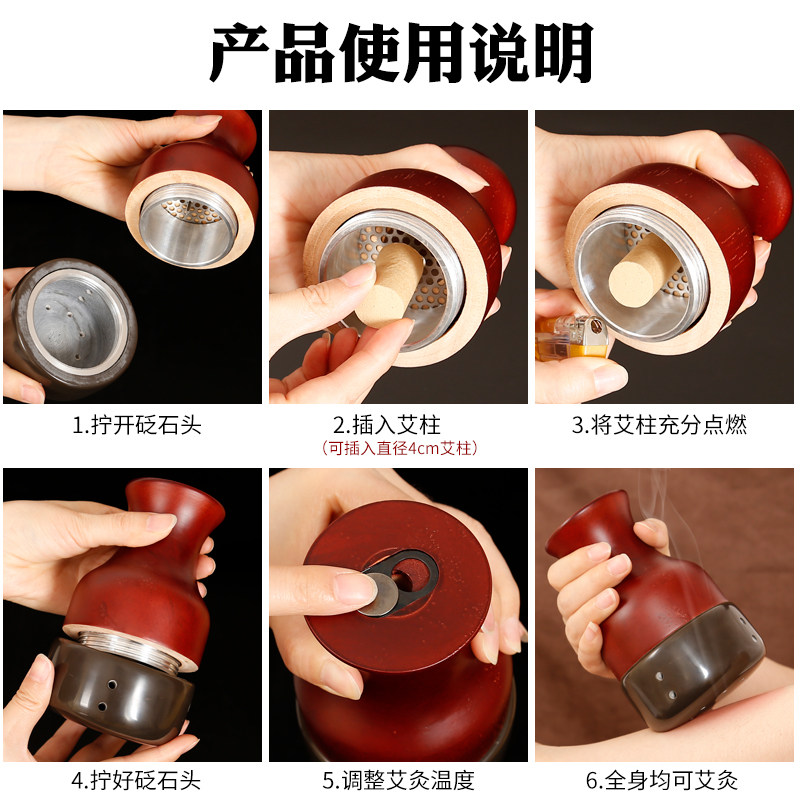 产品使用说明

1.拧开砭石头

2.插入艾柱
（可插入直径4cm艾柱）

3.将艾柱充分点燃

4.拧好砭石头

5.调整艾灸温度

6.全身均可艾灸