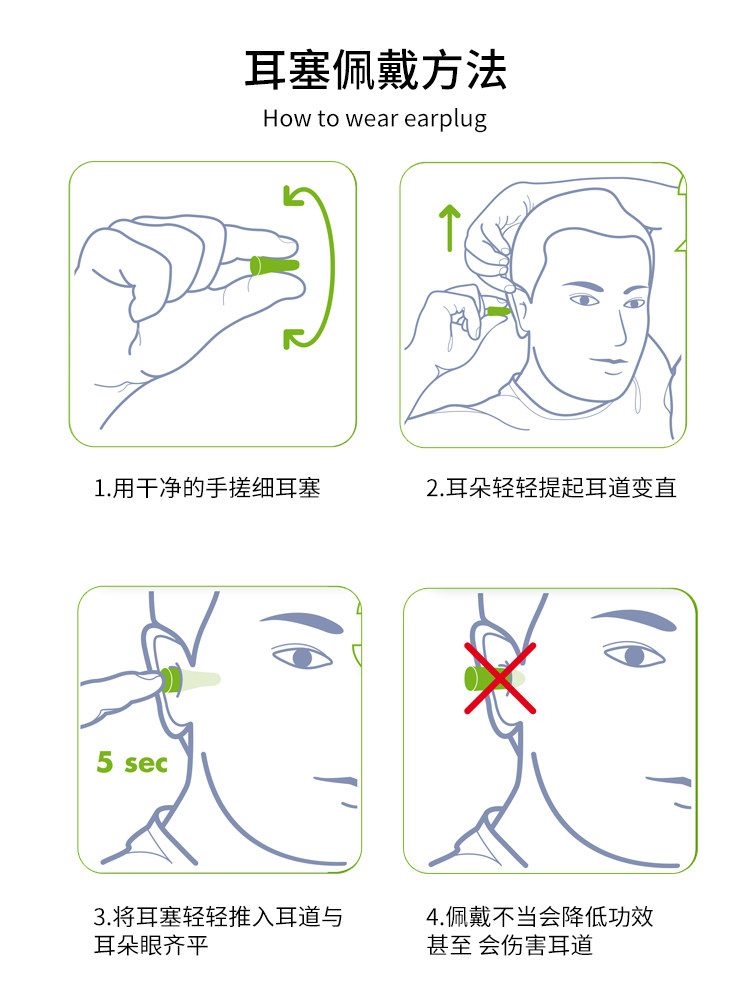 耳塞佩戴方法

How to wear earplug

1.用干净的手搓细耳塞

2.耳朵轻轻提起耳道变直

5 sec

3.将耳塞轻轻推入耳道与耳朵眼齐平

4.佩戴不当会降低功效甚至 会伤害耳道