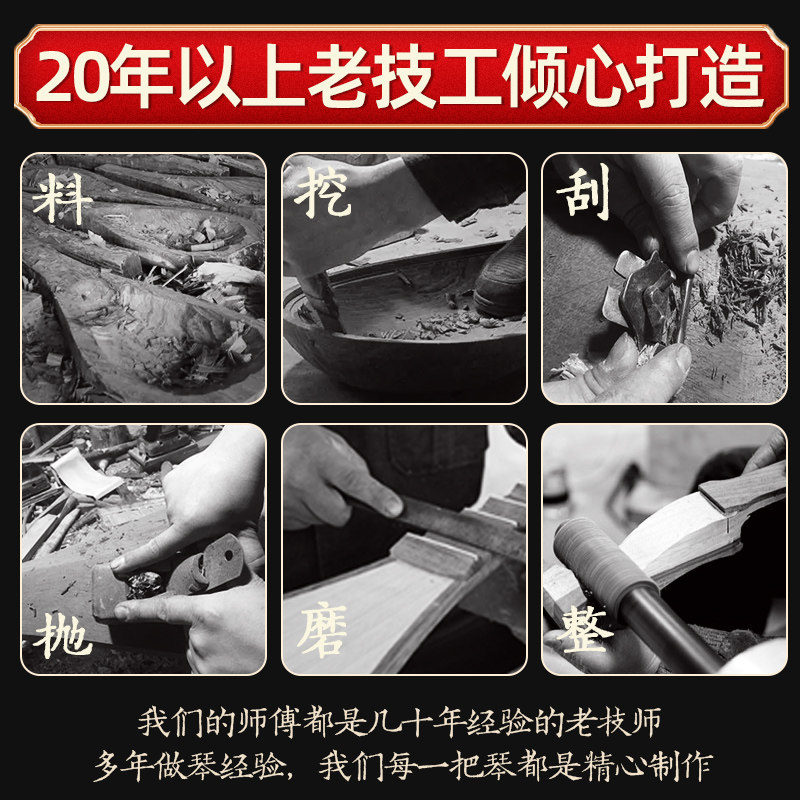 20年以上老技工倾心打造

料

挖

刮

抛

磨

整

我们的师傅都是几十年经验的老技师
多年做琴经验，我们每一把琴都是精心制作