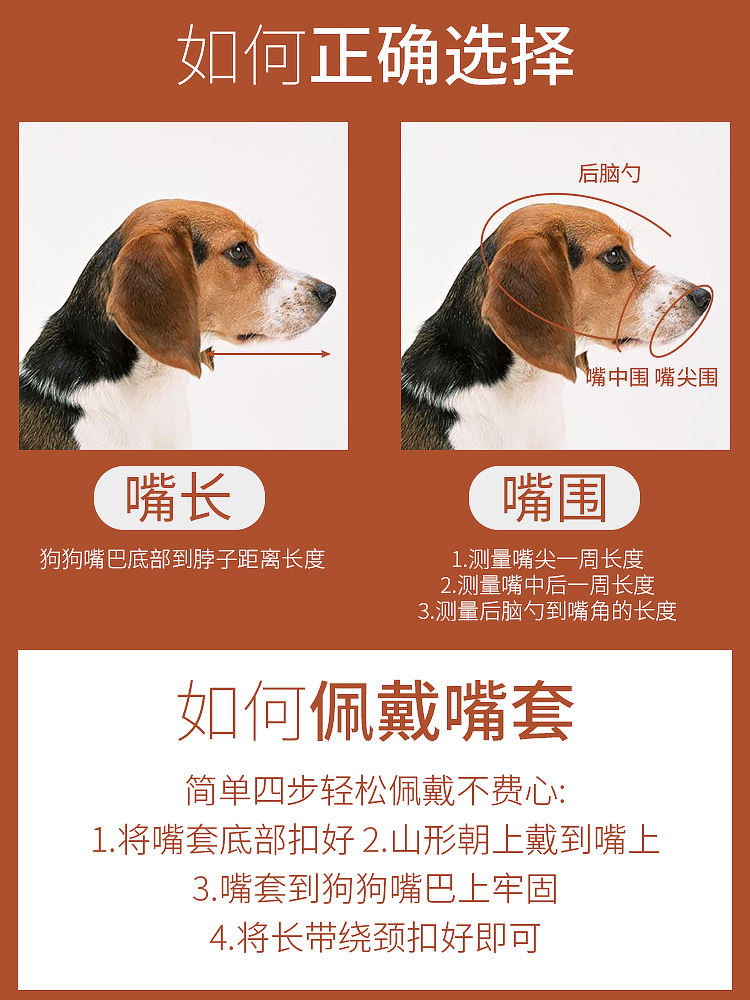 如何正确选择

后脑勺

嘴中围 嘴尖围

嘴长

狗狗嘴巴底部到脖子距离长度

嘴围

1.测量嘴尖一周长度
2.测量嘴中后一周长度
3.测量后脑勺到嘴角的长度

如何佩戴嘴套

简单四步轻松佩戴不费心:
1.将嘴套底部扣好 2.山形朝上戴到嘴上
3.嘴套到狗狗嘴巴上牢固
4.将长带绕颈扣好即可