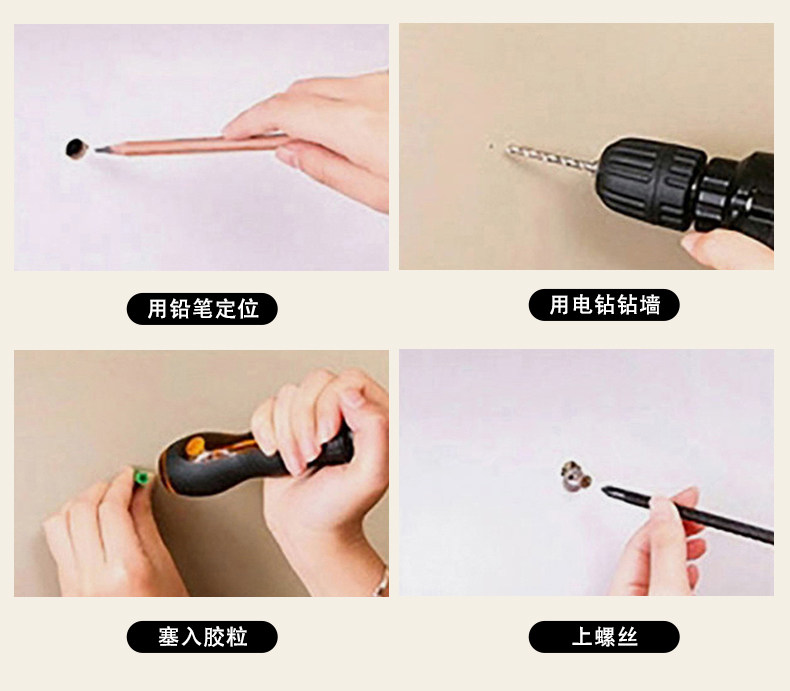 用铅笔定位

用电钻钻墙

塞入胶粒

上螺丝