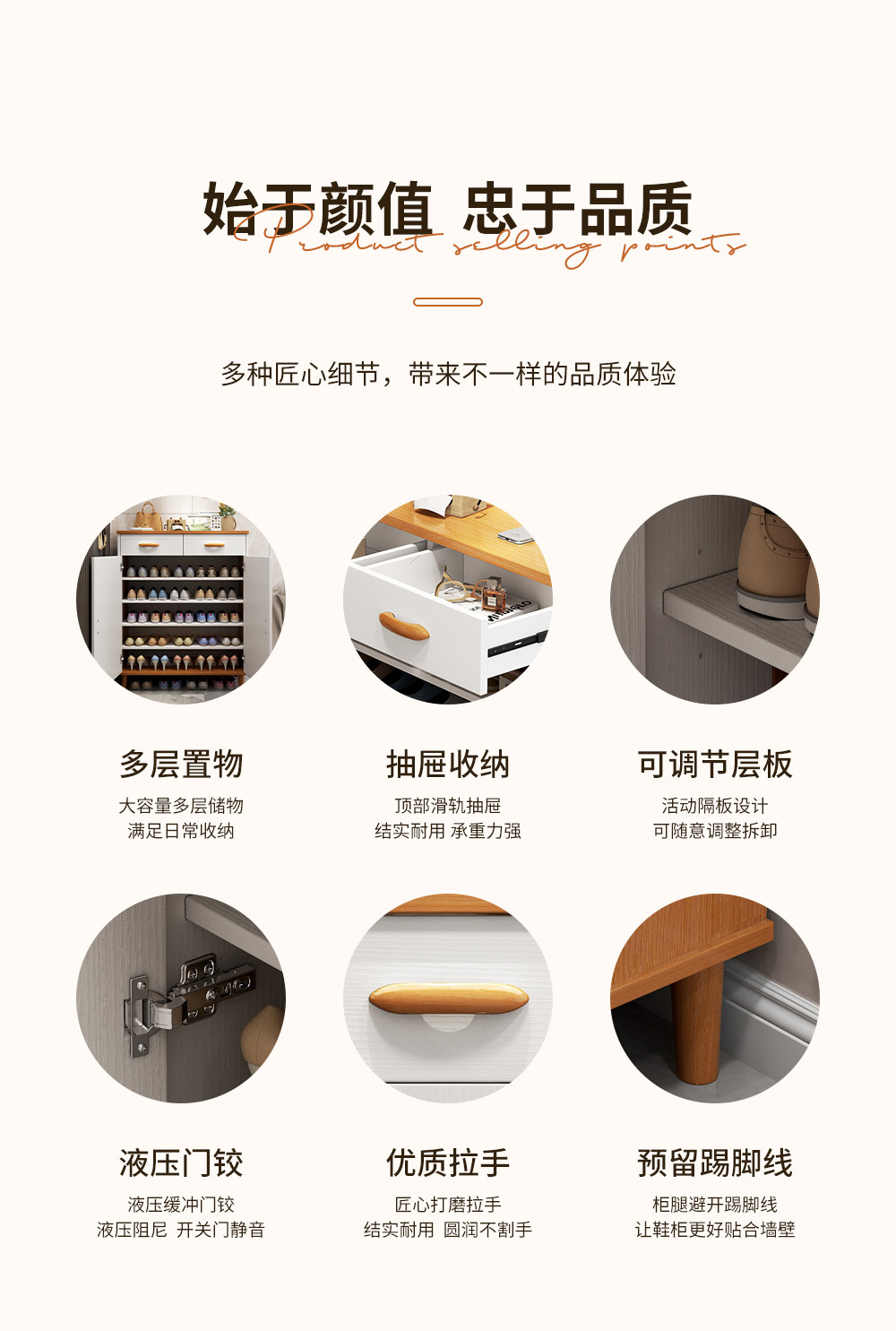 始于颜值 忠于品质
Product selling points

多种匠心细节，带来不一样的品质体验

多层置物
大容量多层储物
满足日常收纳

抽屉收纳
顶部滑轨抽屉
结实耐用 承重力强

可调节层板
活动隔板设计
可随意调整拆卸

液压门铰
液压缓冲门铰
液压阻尼 开关门静音

优质拉手
匠心打磨拉手
结实耐用 圆润不割手

预留踢脚线
柜腿避开踢脚线
让鞋柜更好贴合墙壁