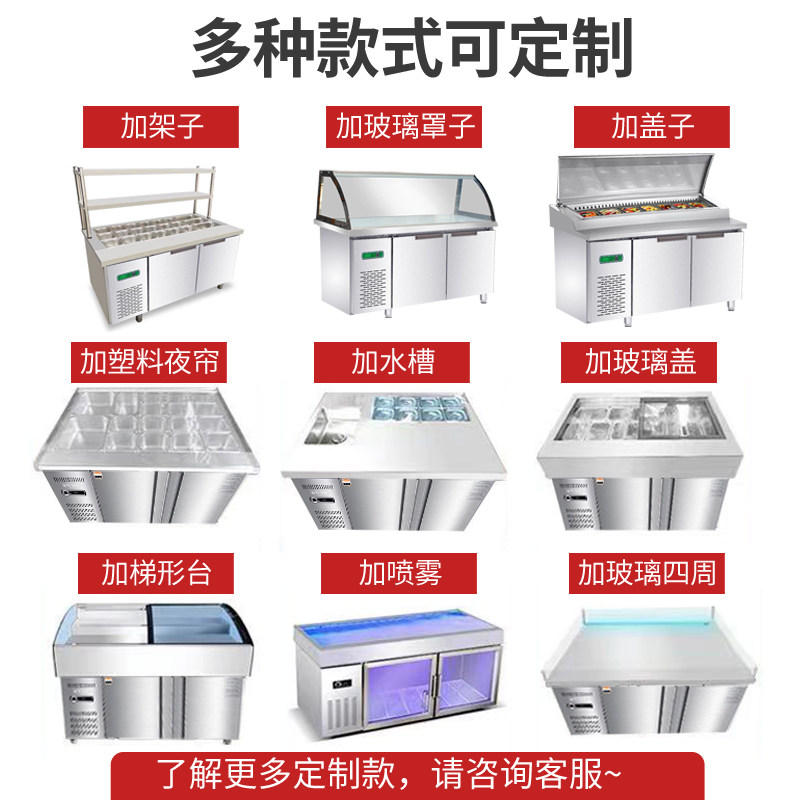 多种款式可定制

加架子

加玻璃罩子

加盖子

加塑料夜帘

加水槽

加玻璃盖

加梯形台

加喷雾

加玻璃四周

了解更多定制款，请咨询客服~