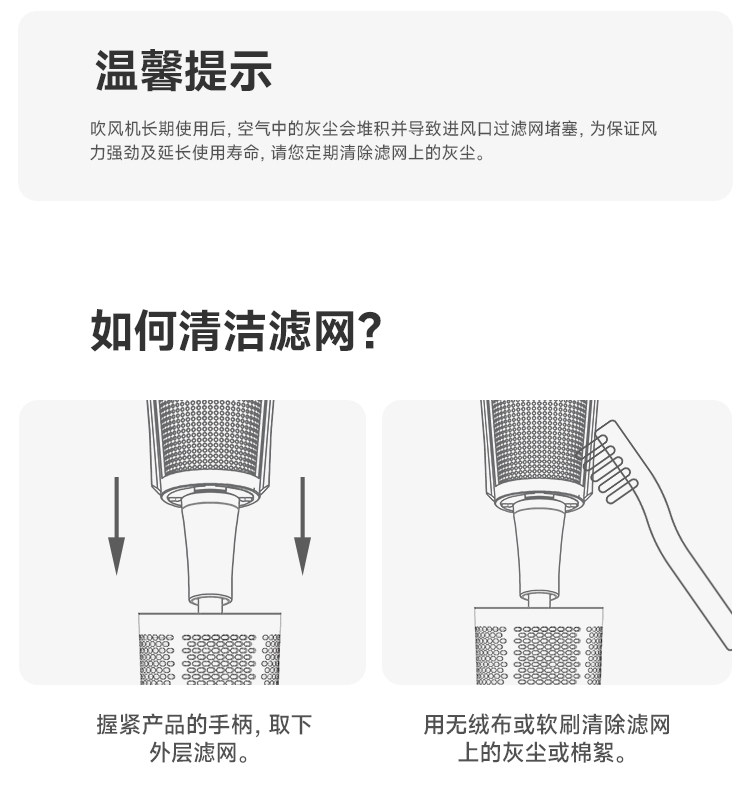 温馨提示

吹风机长期使用后，空气中的灰尘会堆积并导致进风口过滤网堵塞，为保证风力强劲及延长使用寿命，请您定期清除滤网上的灰尘。

如何清洁滤网？

握紧产品的手柄，取下外层滤网。

用无绒布或软刷清除滤网上的灰尘或棉絮。