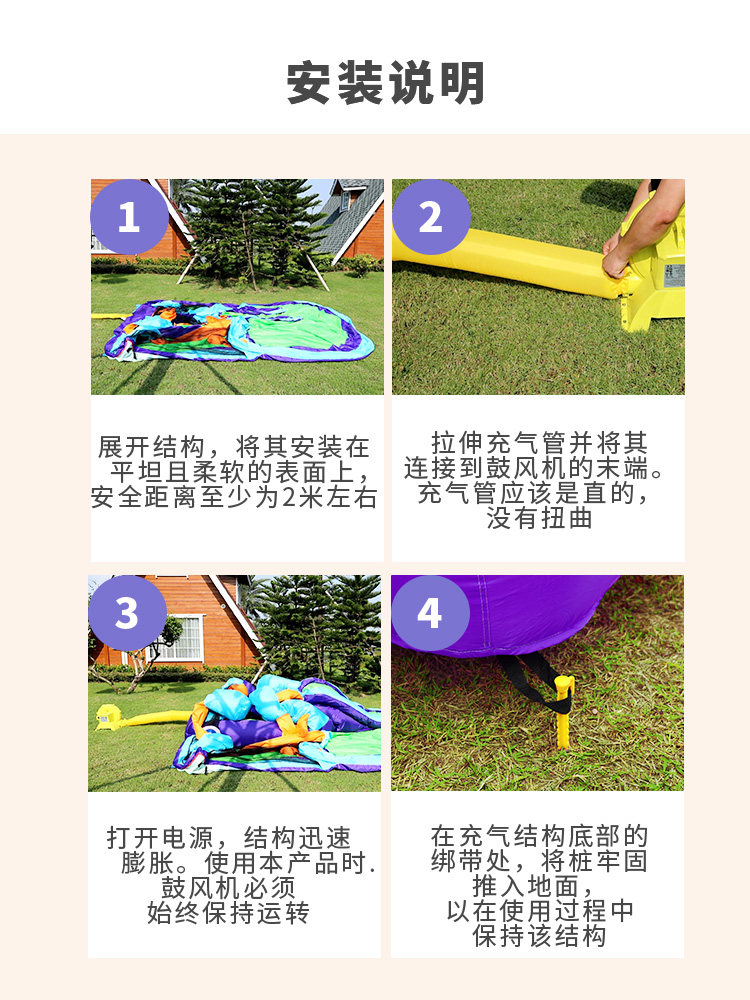 安装说明

1

展开结构，将其安装在平坦且柔软的表面上，安全距离至少为2米左右

2

拉伸充气管并将其连接到鼓风机的末端。充气管应该是直的，没有扭曲

3

打开电源，结构迅速膨胀。使用本产品时.鼓风机必须始终保持运转

4

在充气结构底部的绑带处，将桩牢固推入地面，以在使用过程中保持该结构