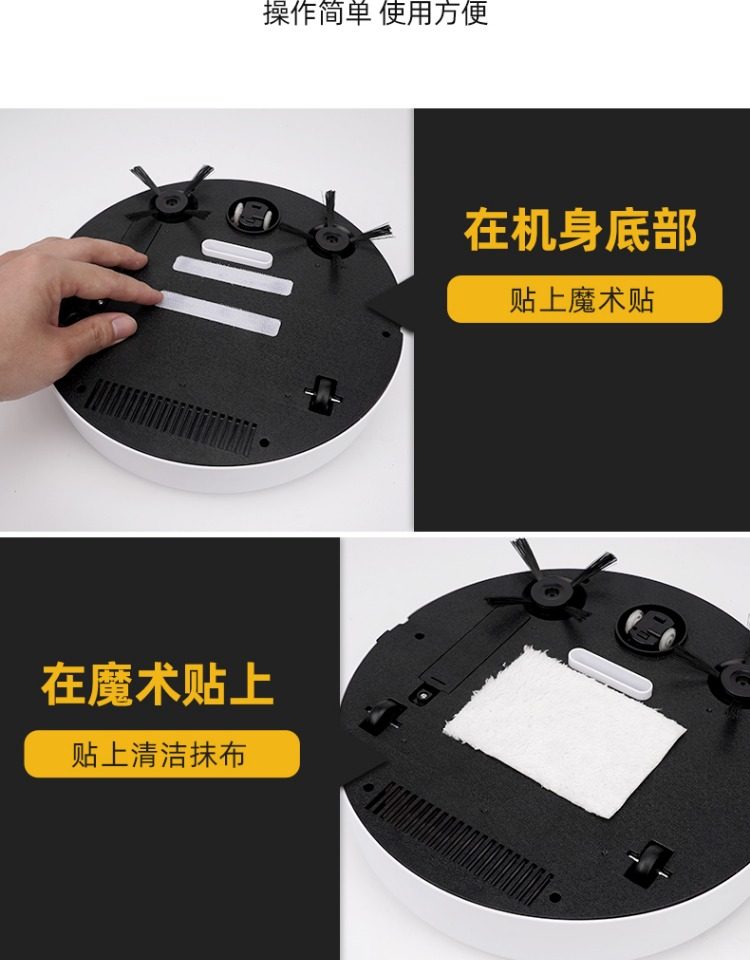 操作简单 使用方便

在机身底部

贴上魔术贴

在魔术贴上

贴上清洁抹布