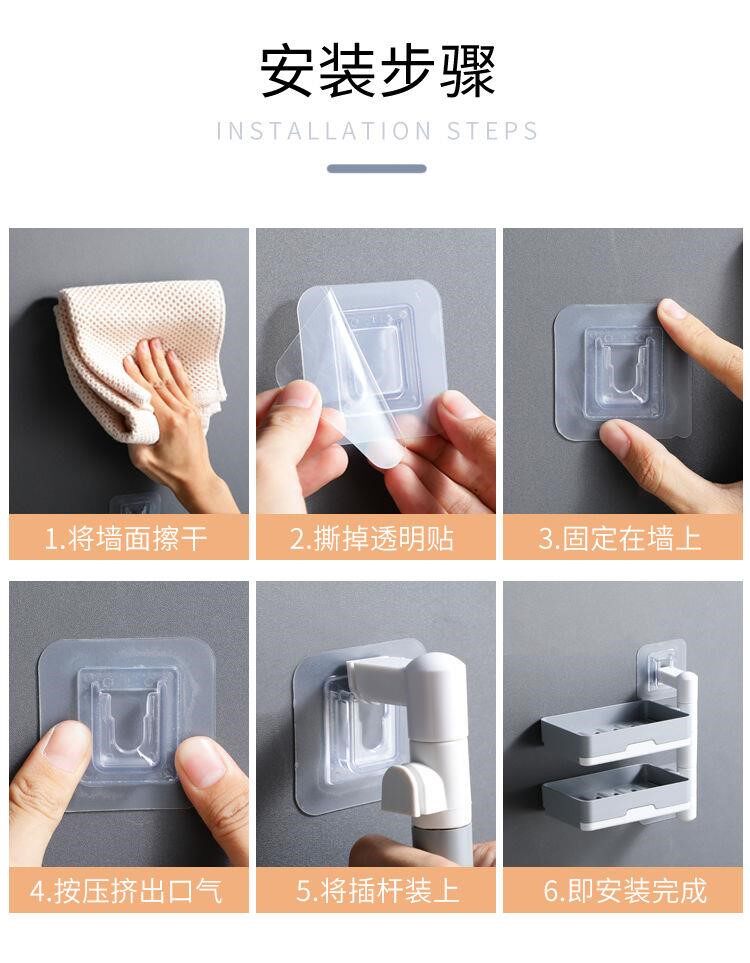 安装步骤

INSTALLATION STEPS

1.将墙面擦干

2.撕掉透明贴

3.固定在墙上

4.按压挤出口气

5.将插杆装上

6.即安装完成