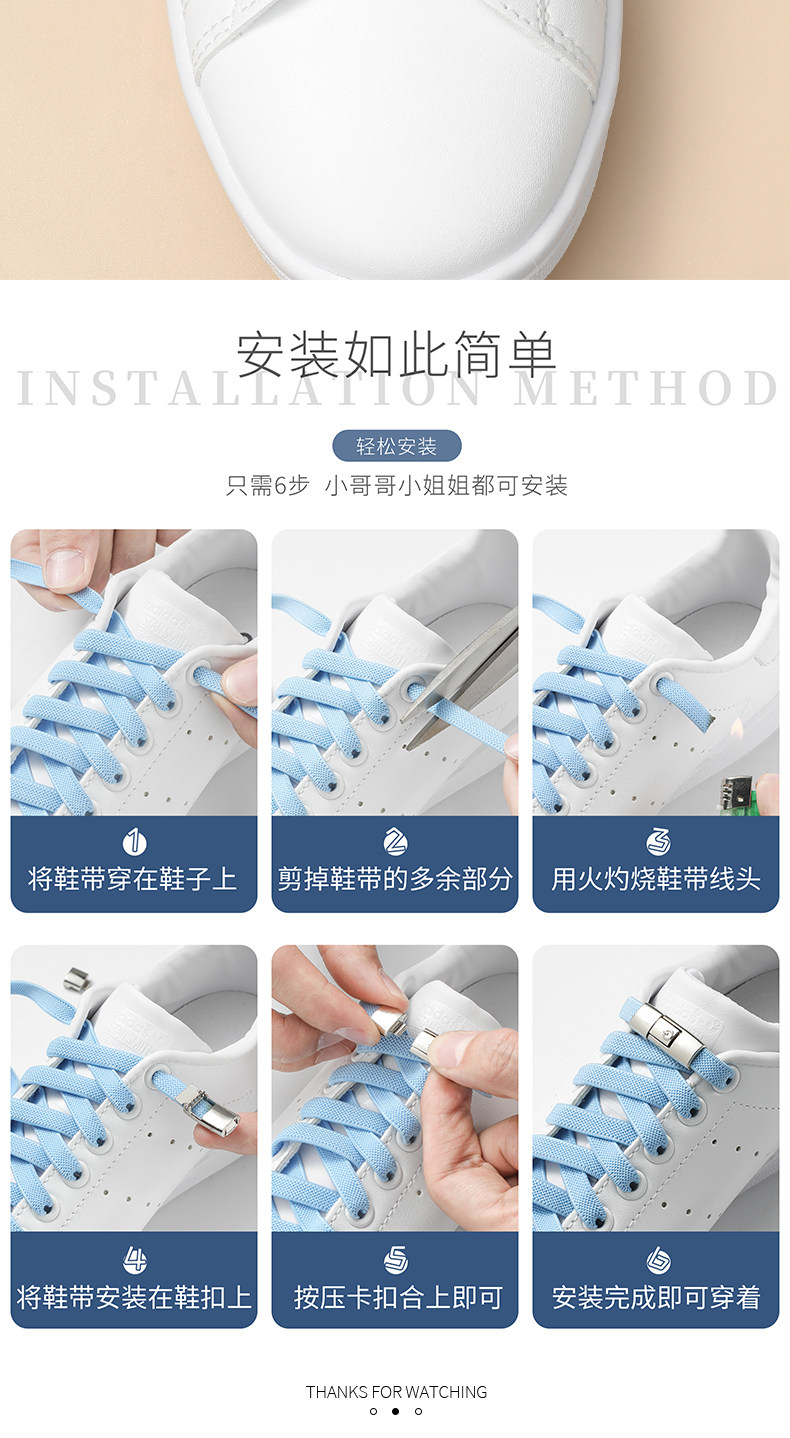 安装如此简单
INSTALLATION METHOD

轻松安装
只需6步 小哥哥小姐姐都可安装

1
将鞋带穿在鞋子上

2
剪掉鞋带的多余部分

3
用火灼烧鞋带线头

4
将鞋带安装在鞋扣上

5
按压卡扣合上即可

6
安装完成即可穿着

THANKS FOR WATCHING