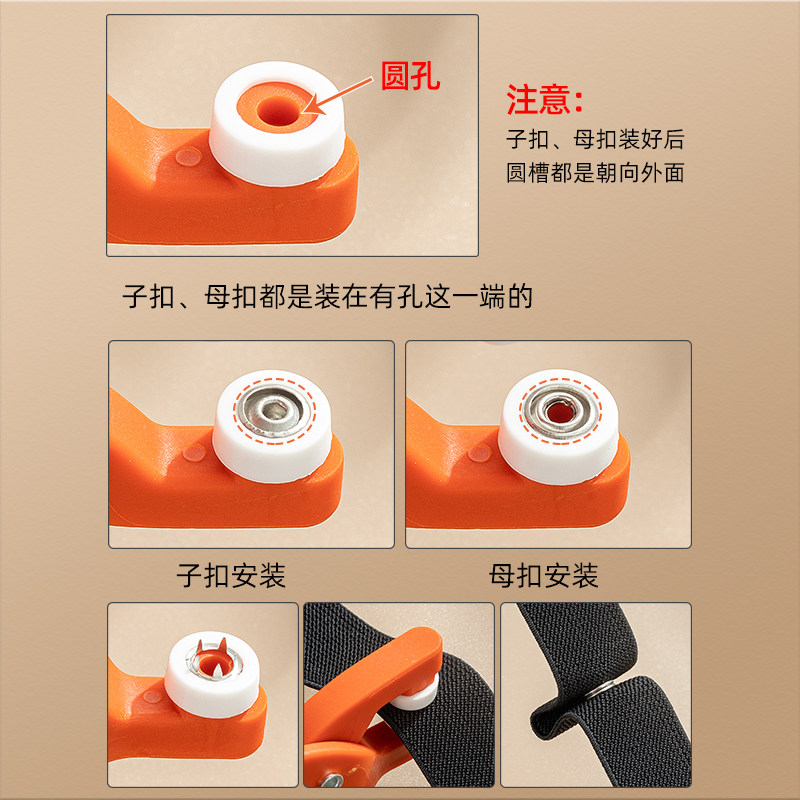 圆孔

注意:
子扣、母扣装好后
圆槽都是朝向外面

子扣、母扣都是装在有孔这一端的

子扣安装

母扣安装