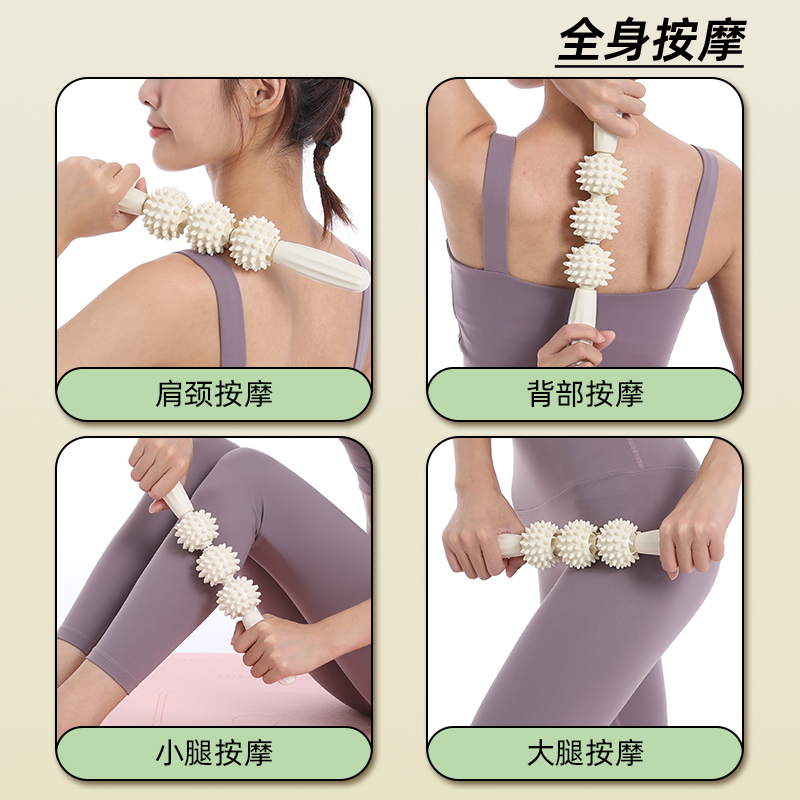 全身按摩

肩颈按摩

背部按摩

小腿按摩

大腿按摩