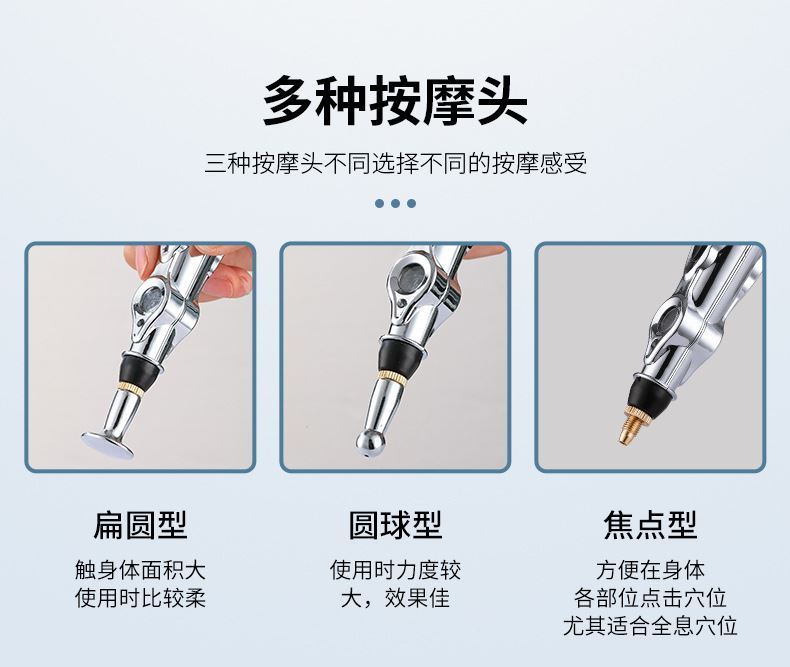 多种按摩头

三种按摩头不同选择不同的按摩感受

扁圆型

触身体面积大
使用时比较柔

圆球型

使用时力度较
大，效果佳

焦点型

方便在身体
各部位点击穴位
尤其适合全息穴位