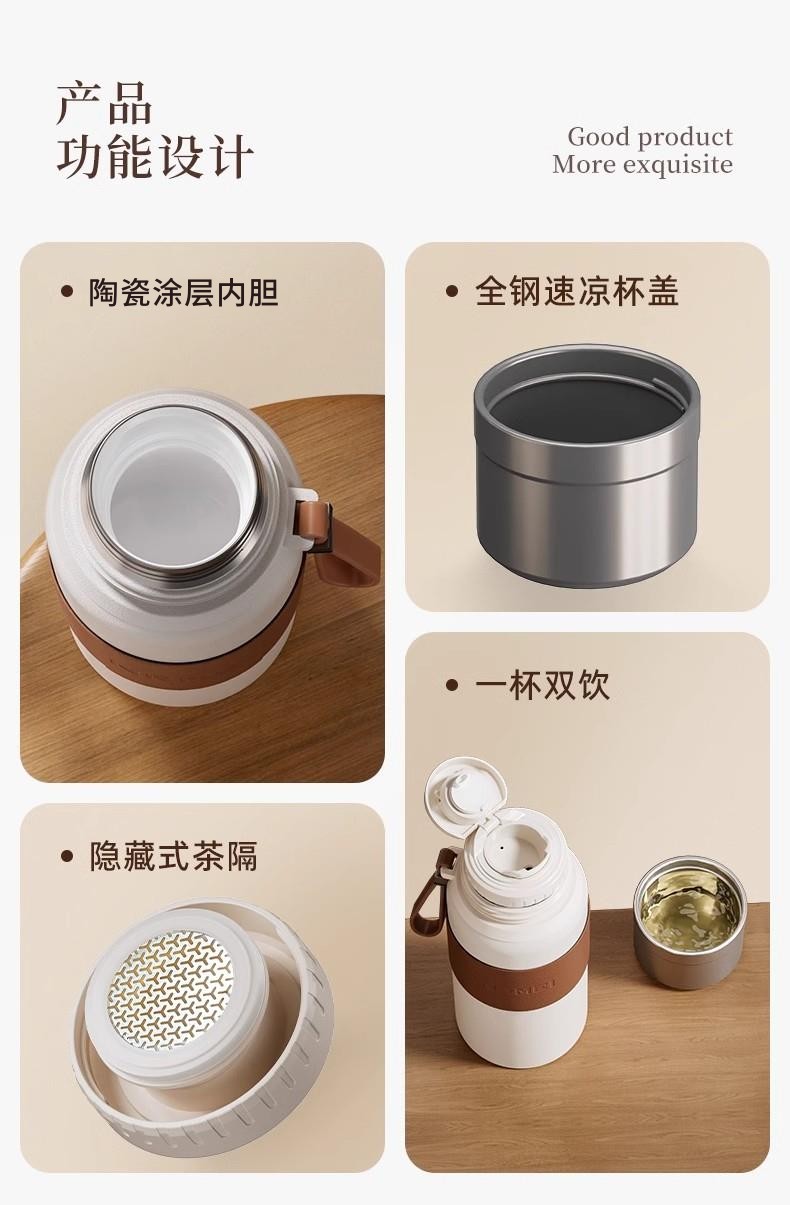 产品
功能设计

Good product
More exquisite

• 陶瓷涂层内胆

• 全钢速凉杯盖

• 一杯双饮

• 隐藏式茶隔