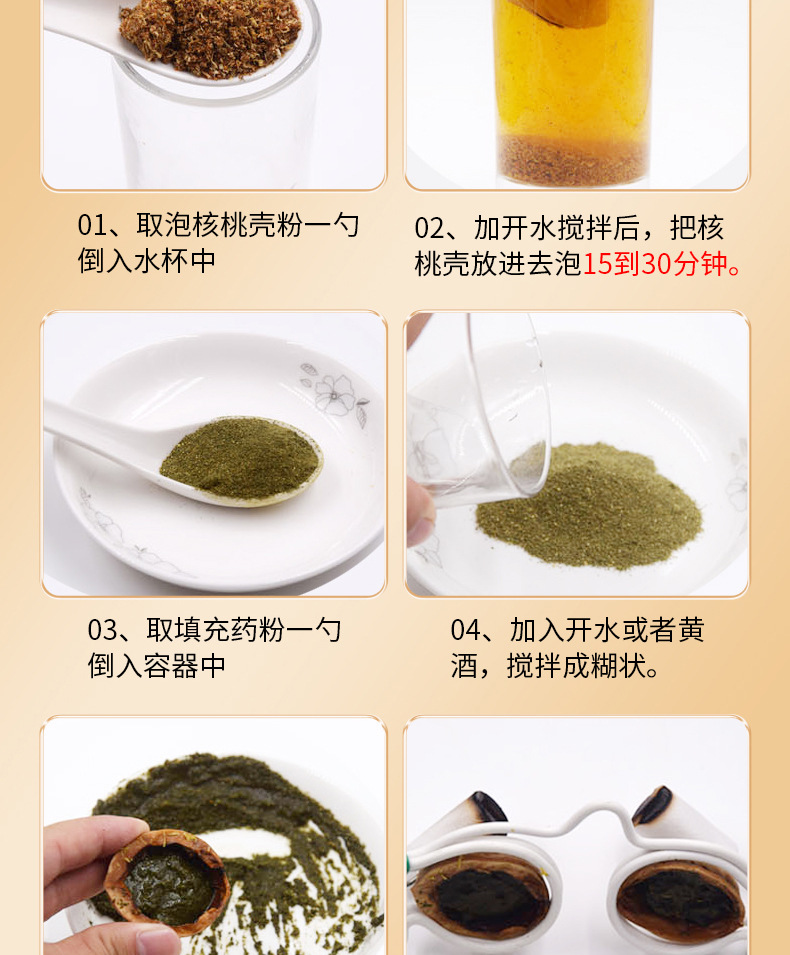 01、取泡核桃壳粉一勺倒入水杯中

02、加开水搅拌后，把核桃壳放进去泡15到30分钟。

03、取填充药粉一勺倒入容器中

04、加入开水或者黄酒，搅拌成糊状。